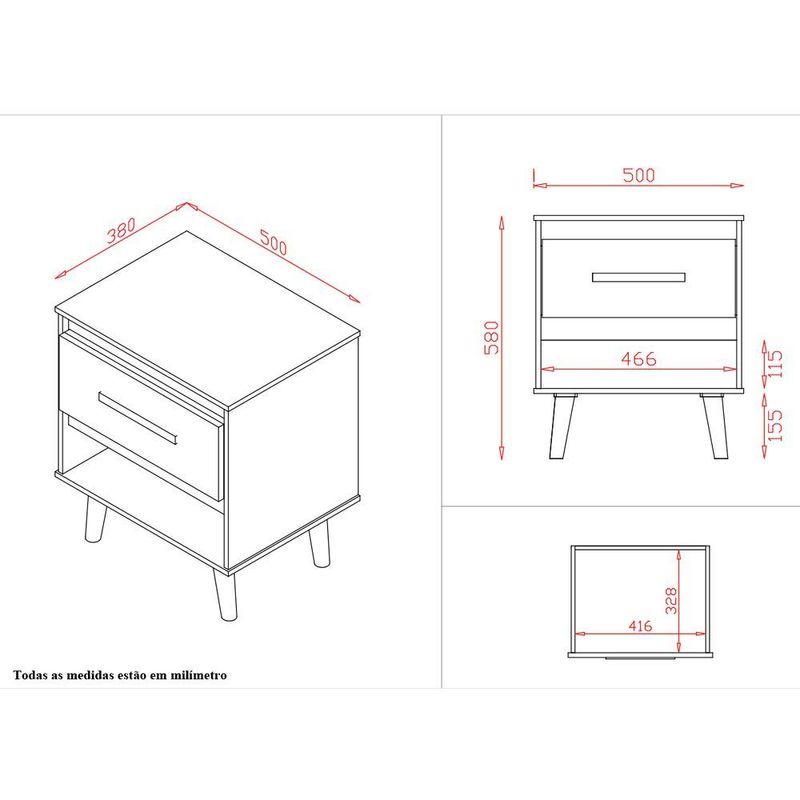 380
500

Todas as medidas estão em milímetro

500
580
466
115
155

328
416