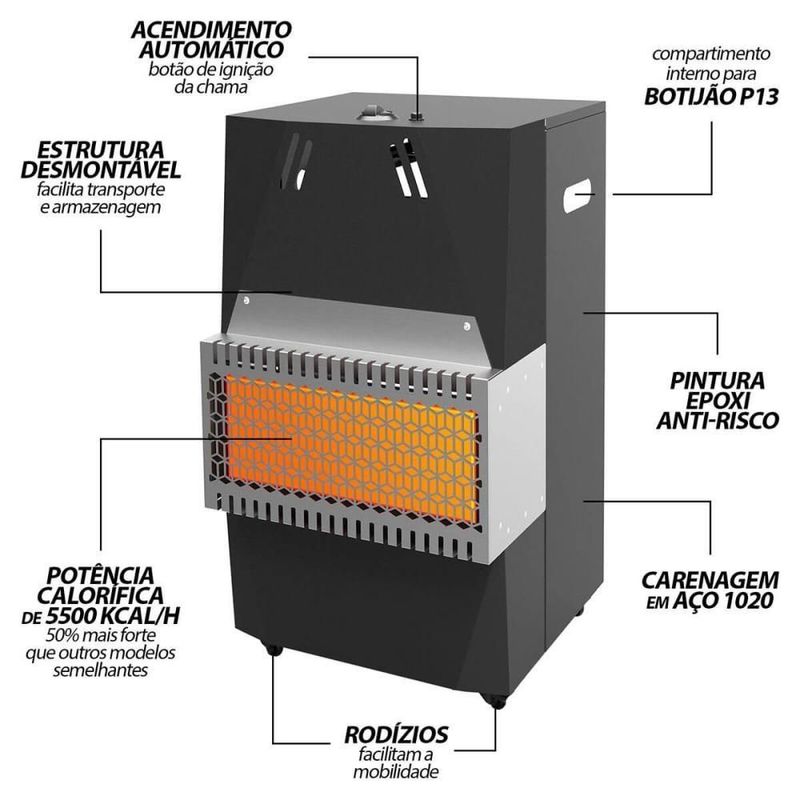 ACENDIMENTO AUTOMÁTICO
botão de ignição da chama

compartimento interno para
BOTIJÃO P13

ESTRUTURA DESMONTÁVEL
facilita transporte e armazenagem

PINTURA EPOXI ANTI-RISCO

POTÊNCIA CALORÍFICA DE 5500 KCAL/H
50% mais forte que outros modelos semelhantes

CARENAGEM EM AÇO 1020

RODÍZIOS
facilitam a mobilidade