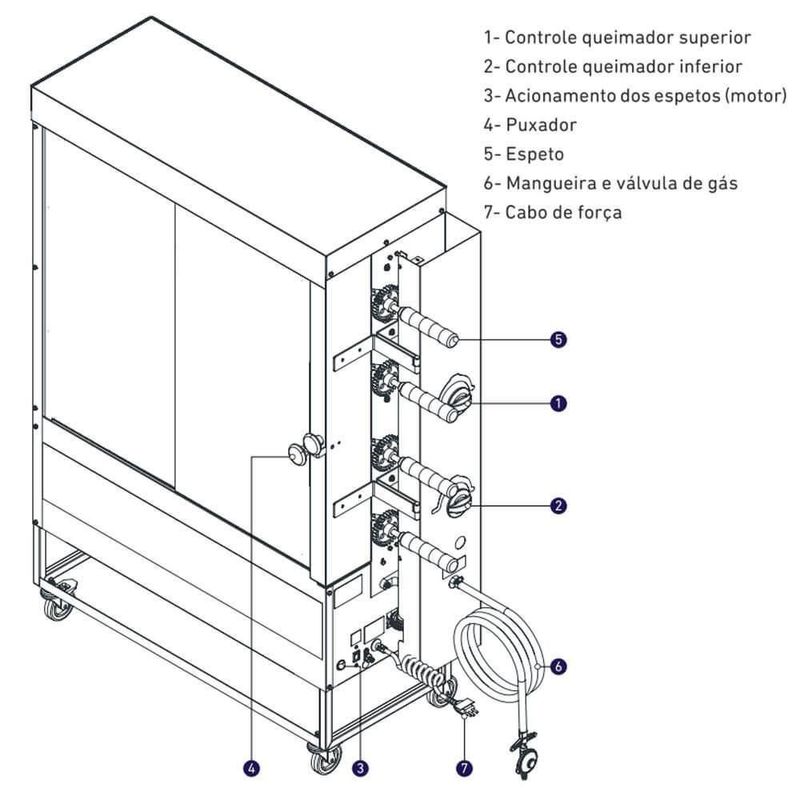 1- Controle queimador superior
2- Controle queimador inferior
3- Acionamento dos espetos (motor)
4- Puxador
5- Espeto
6- Mangueira e válvula de gás
7- Cabo de força

5
1
2
6
4
3
7