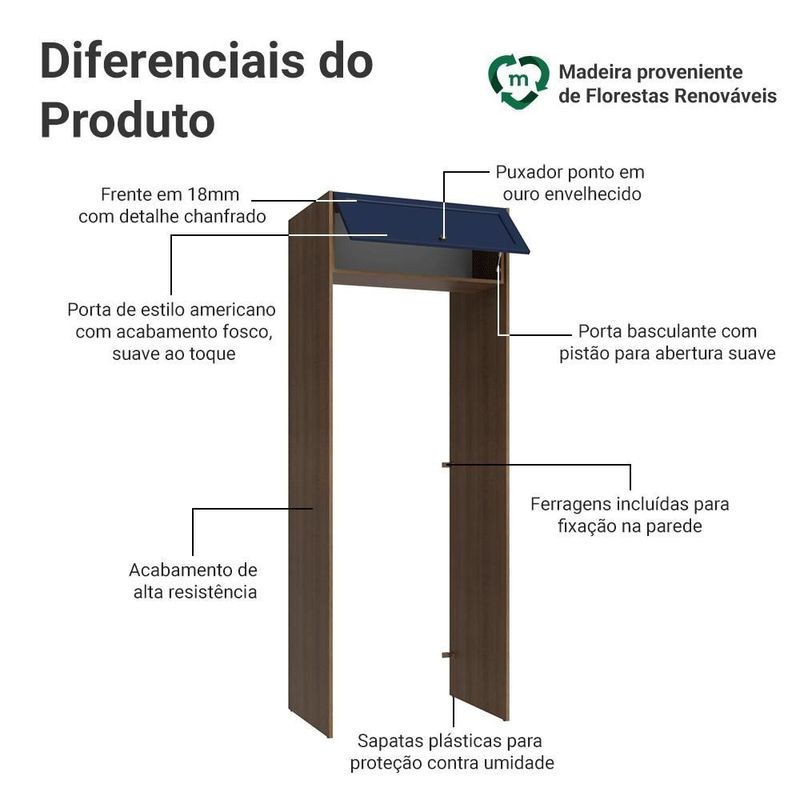 Diferenciais do Produto

m

Madeira proveniente de Florestas Renováveis

Frente em 18mm com detalhe chanfrado

Puxador ponto em ouro envelhecido

Porta de estilo americano com acabamento fosco, suave ao toque

Porta basculante com pistão para abertura suave

Ferragens incluídas para fixação na parede

Acabamento de alta resistência

Sapatas plásticas para proteção contra umidade