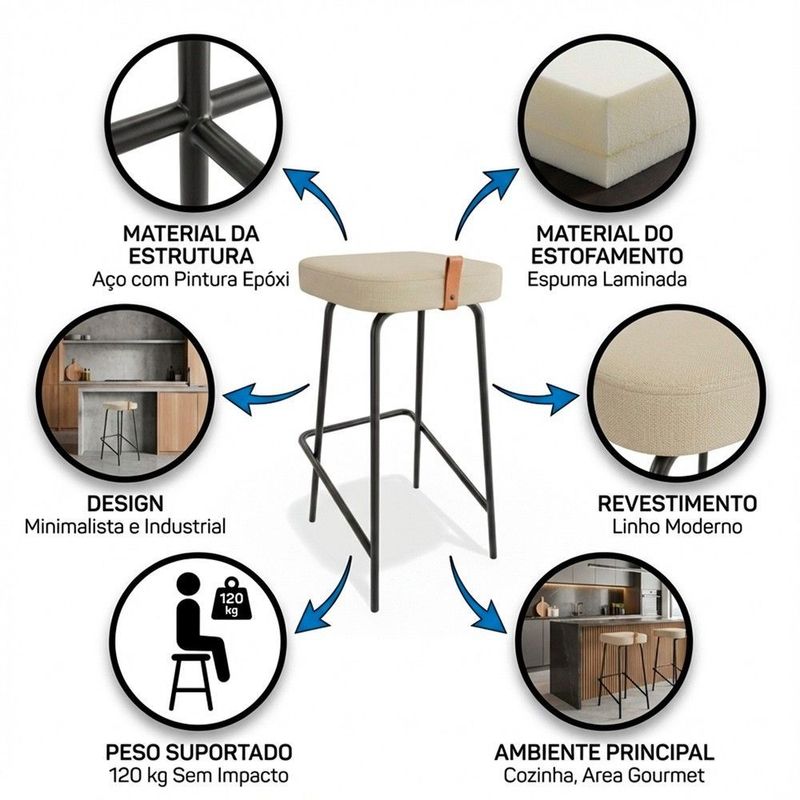 MATERIAL DA ESTRUTURA
Aço com Pintura Epóxi

MATERIAL DO ESTOFAMENTO
Espuma Laminada

DESIGN
Minimalista e Industrial

REVESTIMENTO
Linho Moderno

120 kg

PESO SUPORTADO
120 kg Sem Impacto

AMBIENTE PRINCIPAL
Cozinha, Area Gourmet