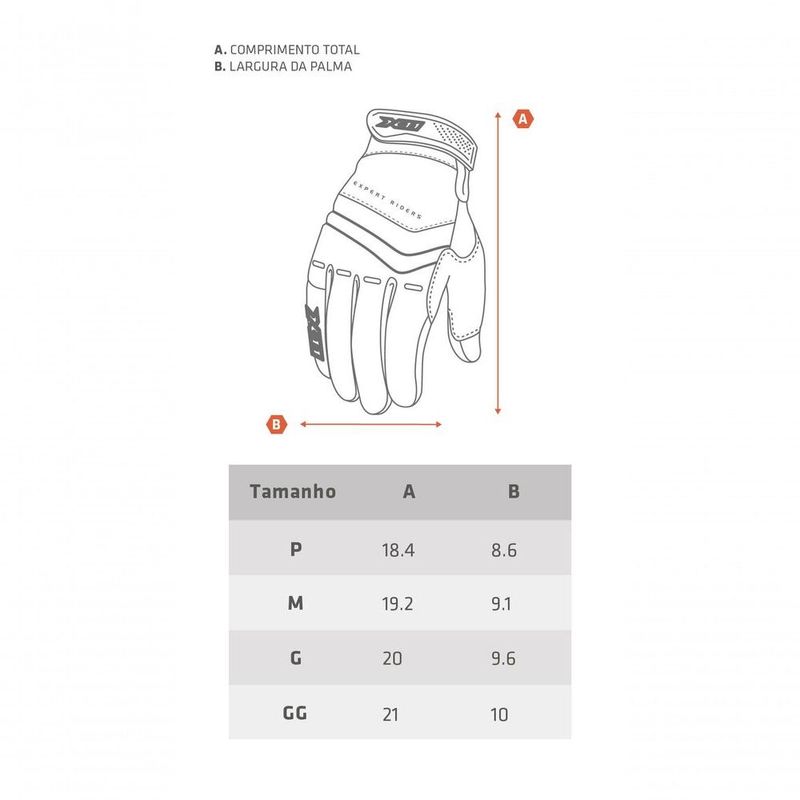 A. COMPRIMENTO TOTAL
B. LARGURA DA PALMA

X11

EXPERT RIDERS

X11

A

B

| Tamanho | A | B |
|---|---|---|
| P | 18.4 | 8.6 |
| M | 19.2 | 9.1 |
| G | 20 | 9.6 |
| GG | 21 | 10 |