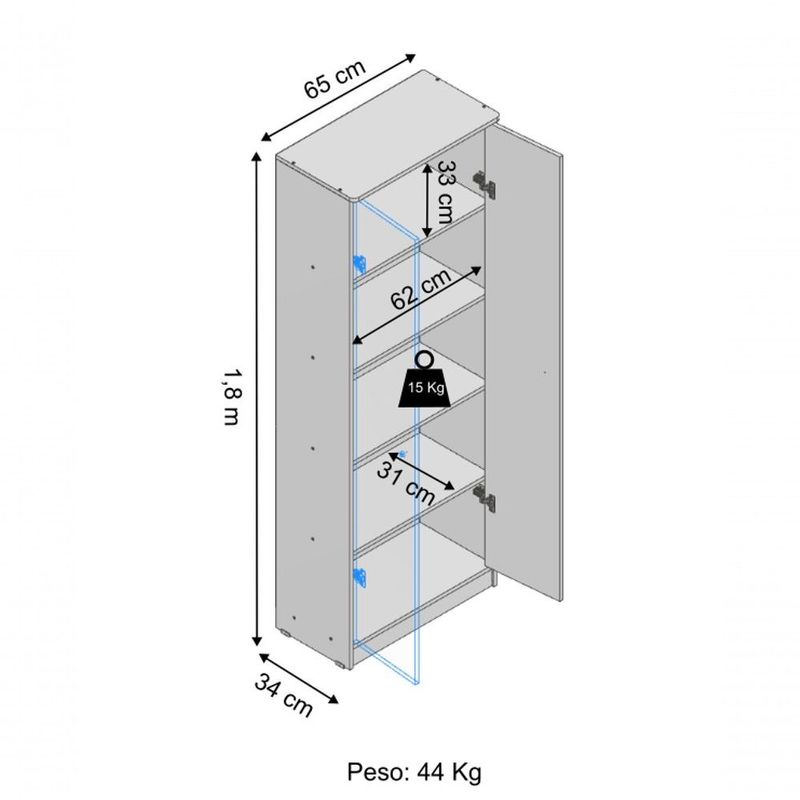 65 cm

33 cm

62 cm

1,8 m

15 Kg

31 cm

34 cm

Peso: 44 Kg