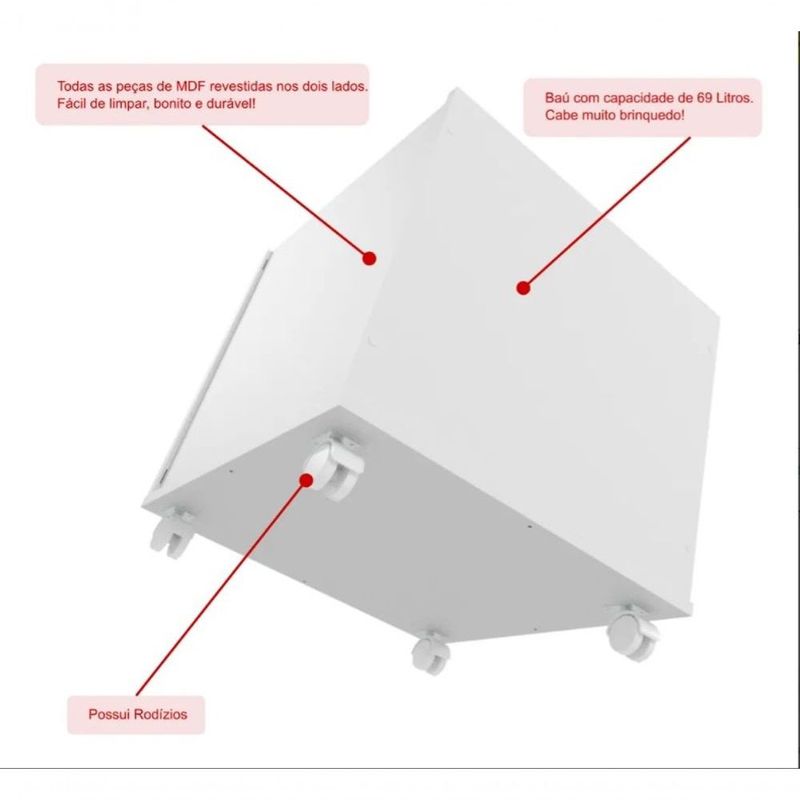 Todas as peças de MDF revestidas nos dois lados. Fácil de limpar, bonito e durável!

Baú com capacidade de 69 Litros. Cabe muito brinquedo!

Possui Rodízios