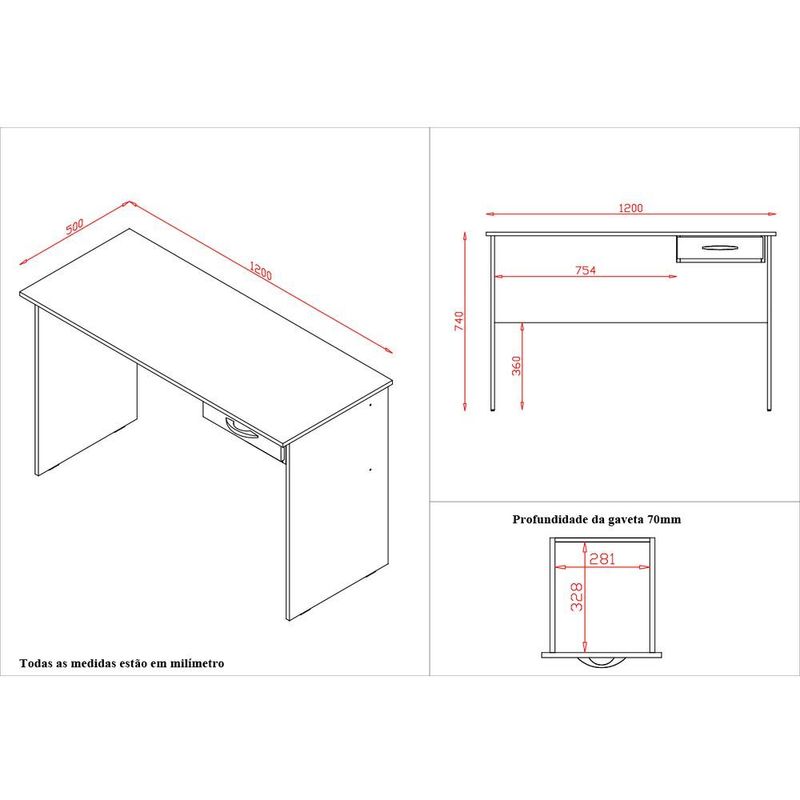 500

1200

Todas as medidas estão em milímetro

1200

754

740

360

Profundidade da gaveta 70mm

281

328