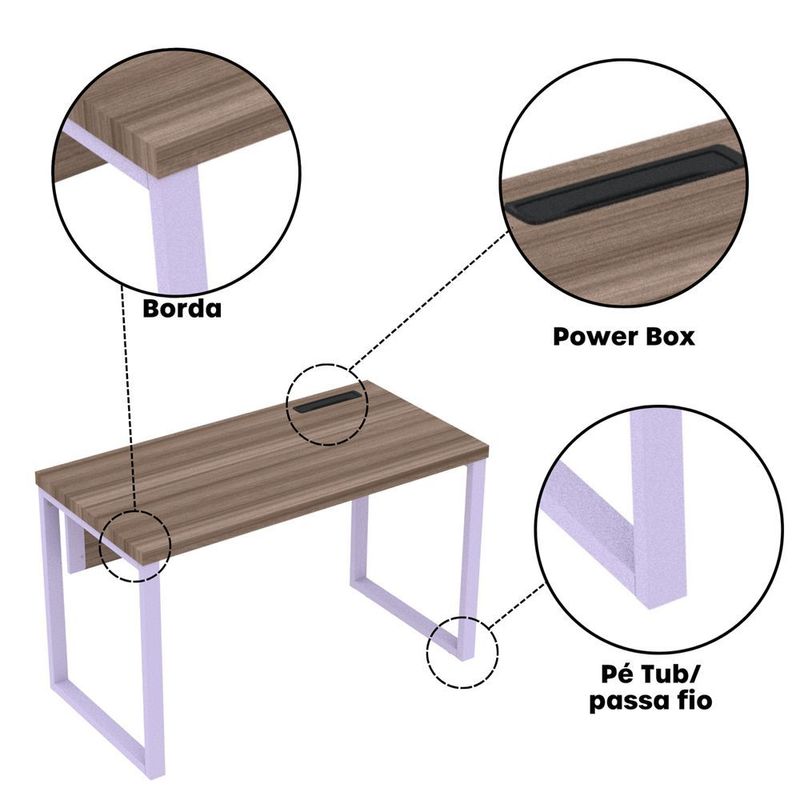 Borda

Power Box

Pé Tub/
passa fio