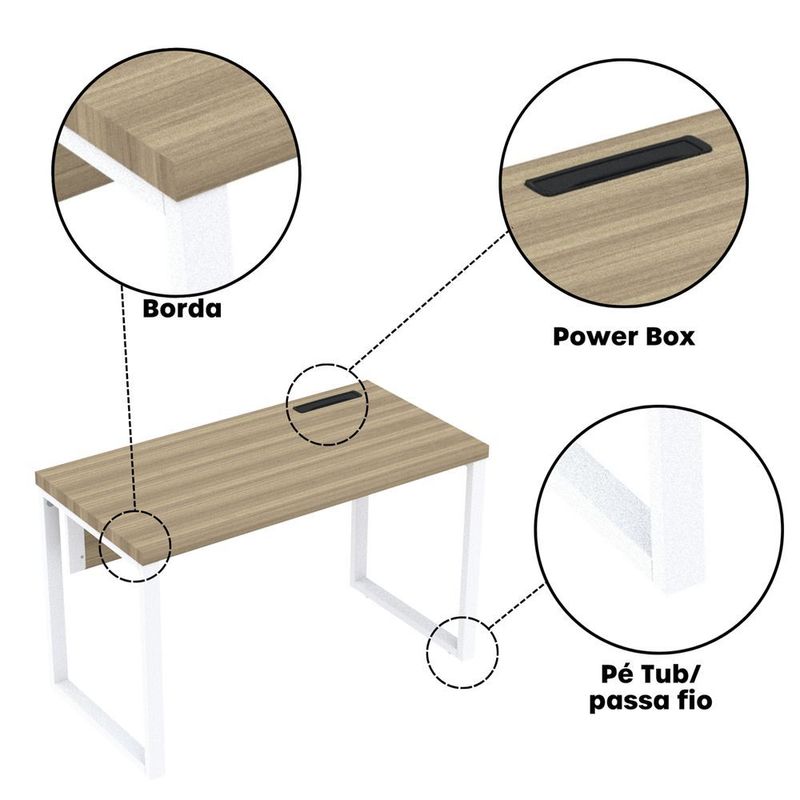 Borda

Power Box

Pé Tub/
passa fio