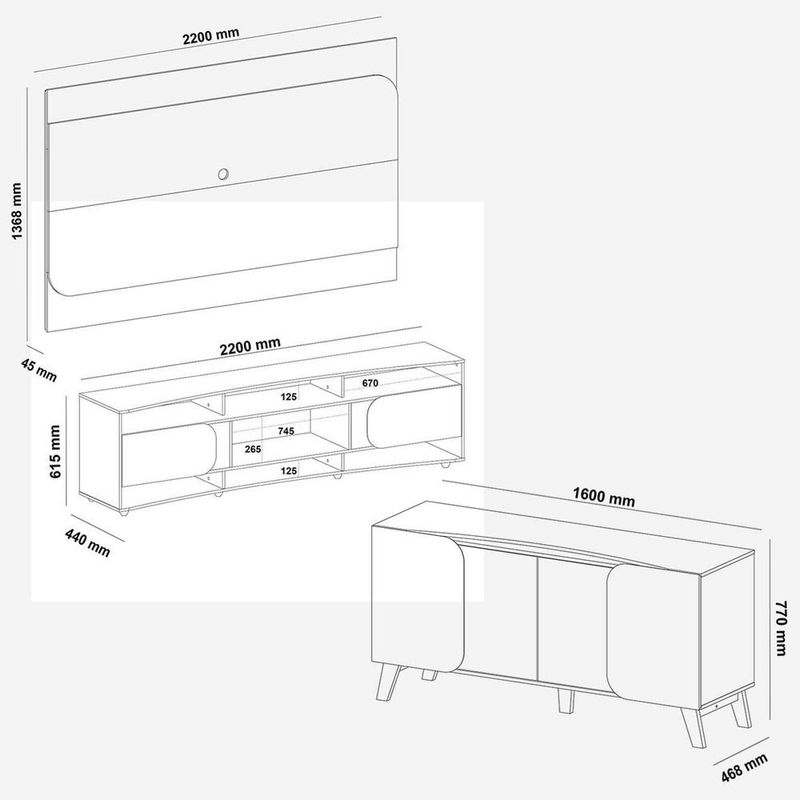 2200 mm
1368 mm
45 mm
2200 mm
125
670
745
265
125
615 mm
440 mm
1600 mm
770 mm
468 mm