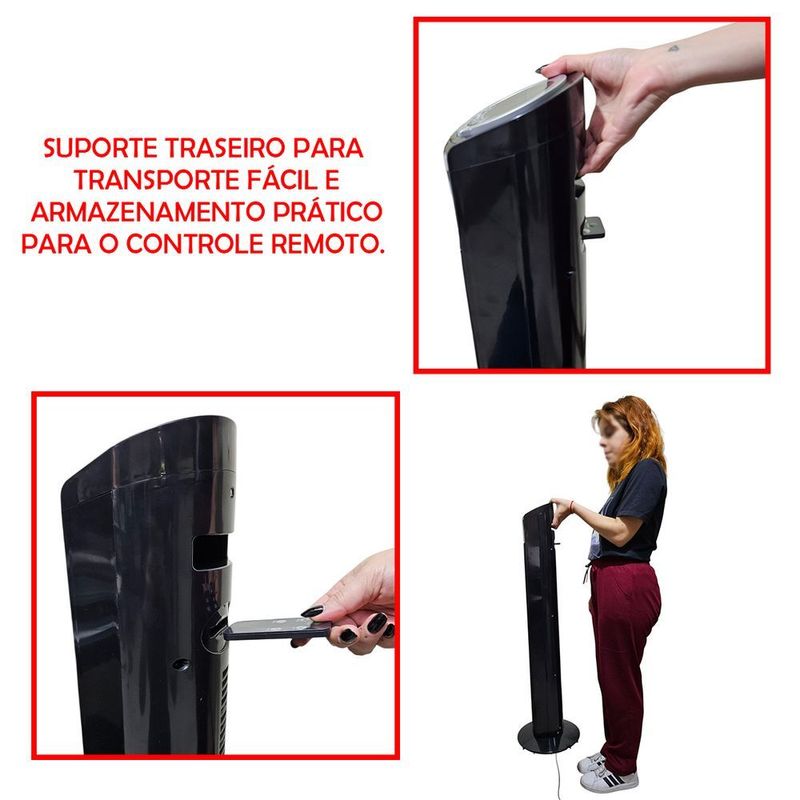 SUPORTE TRASEIRO PARA TRANSPORTE FÁCIL E ARMAZENAMENTO PRÁTICO PARA O CONTROLE REMOTO.