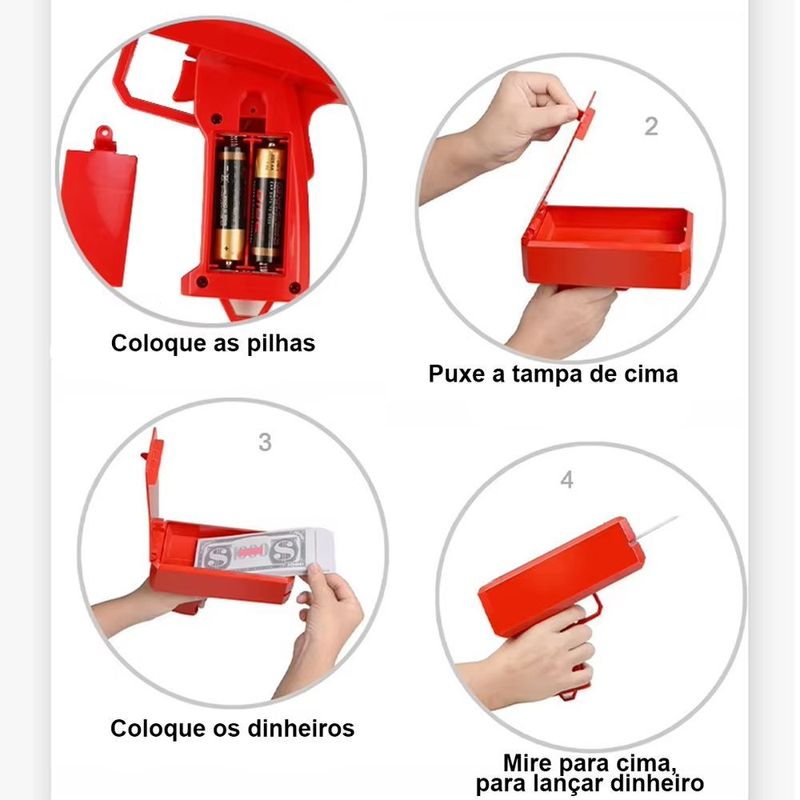 Coloque as pilhas

2

Puxe a tampa de cima

3

Coloque os dinheiros

4

Mire para cima, para lançar dinheiro