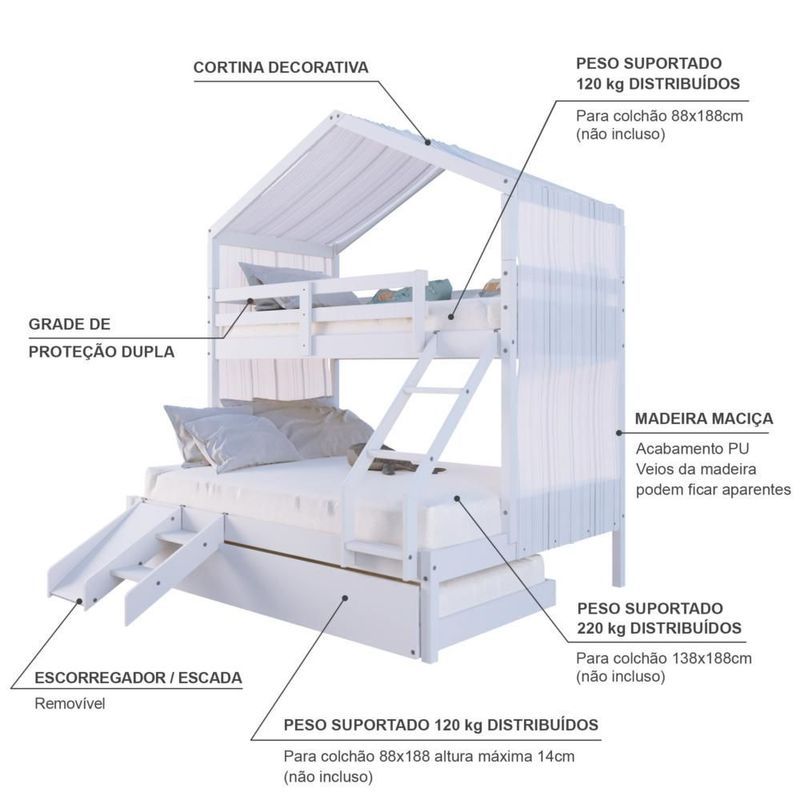 CORTINA DECORATIVA

PESO SUPORTADO
120 kg DISTRIBUÍDOS
Para colchão 88x188cm
(não incluso)

GRADE DE
PROTEÇÃO DUPLA

MADEIRA MACIÇA
Acabamento PU
Veios da madeira
podem ficar aparentes

PESO SUPORTADO
220 kg DISTRIBUÍDOS
Para colchão 138x188cm
(não incluso)

ESCORREGADOR / ESCADA
Removível

PESO SUPORTADO 120 kg DISTRIBUÍDOS
Para colchão 88x188 altura máxima 14cm
(não incluso)