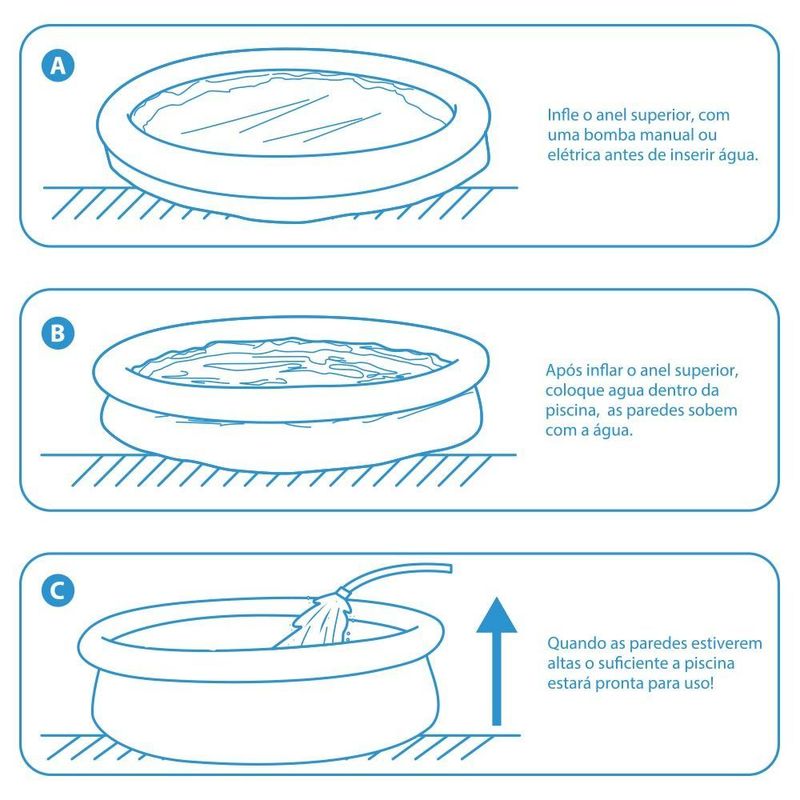 A

Infle o anel superior, com uma bomba manual ou elétrica antes de inserir água.

B

Após inflar o anel superior, coloque agua dentro da piscina, as paredes sobem com a água.

C

Quando as paredes estiverem altas o suficiente a piscina estará pronta para uso!