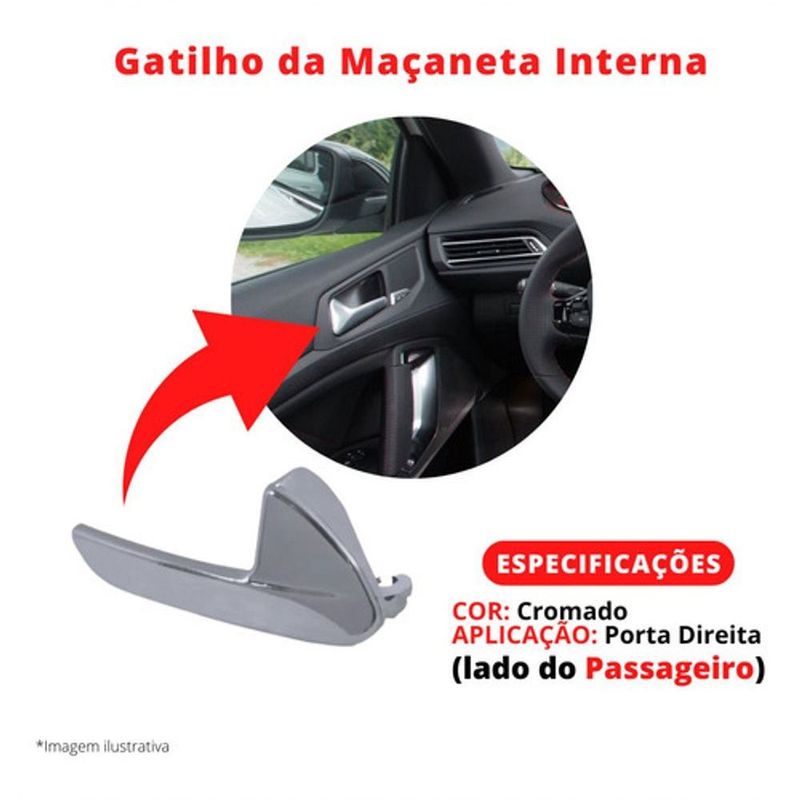 Gatilho da Maçaneta Interna

ESPECIFICAÇÕES

COR: Cromado
APLICAÇÃO: Porta Direita
(lado do Passageiro)

*Imagem ilustrativa