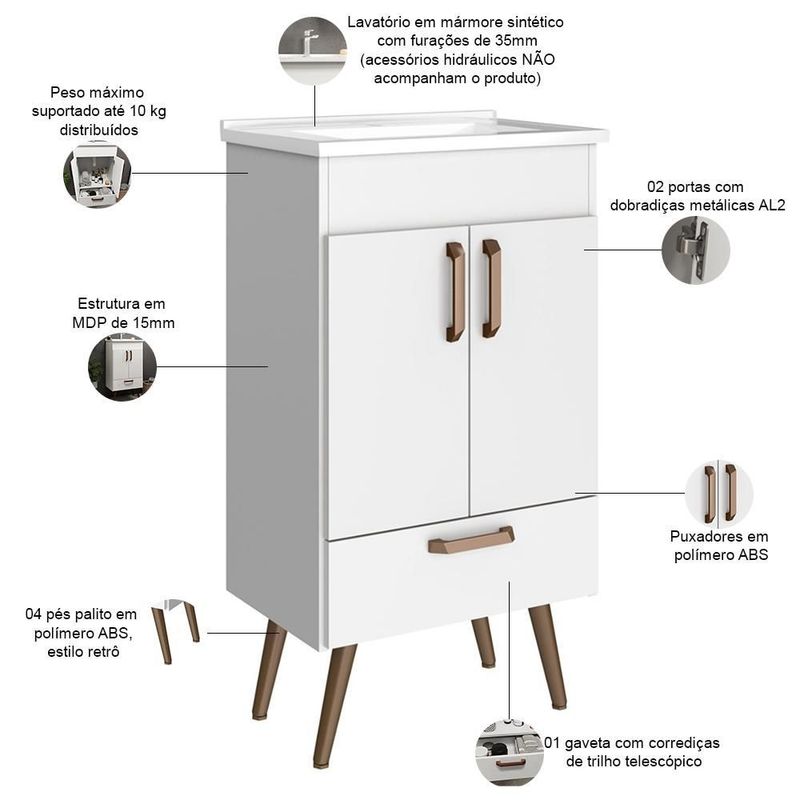 Lavatório em mármore sintético com furações de 35mm (acessórios hidráulicos NÃO acompanham o produto)

Peso máximo suportado até 10 kg distribuídos

02 portas com dobradiças metálicas AL2

Estrutura em MDP de 15mm

Puxadores em polímero ABS

04 pés palito em polímero ABS, estilo retrô

01 gaveta com corrediças de trilho telescópico