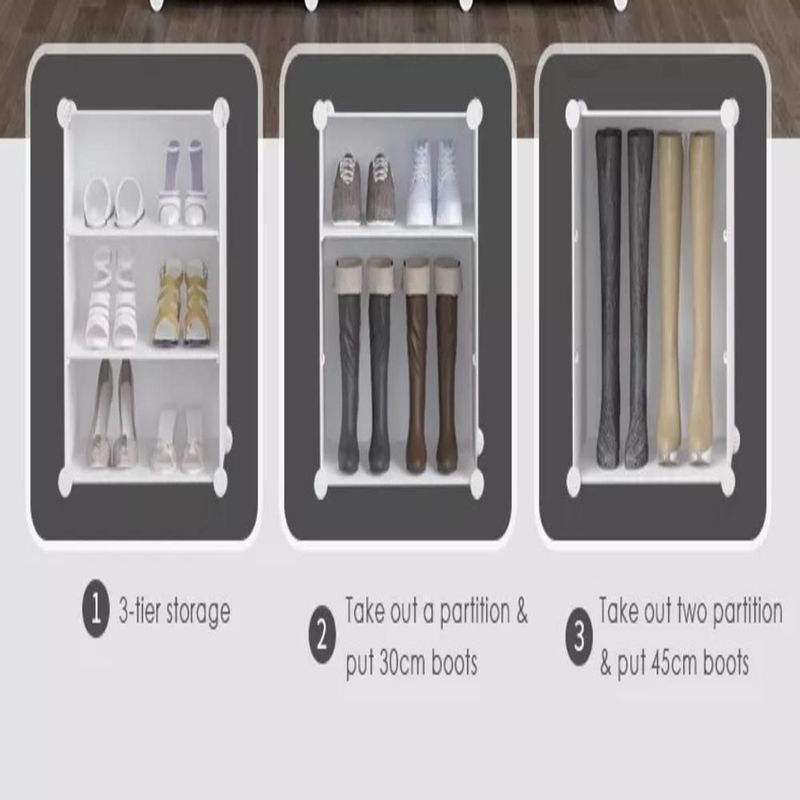 1 3-tier storage

2 Take out a partition & put 30cm boots

3 Take out two partition & put 45cm boots