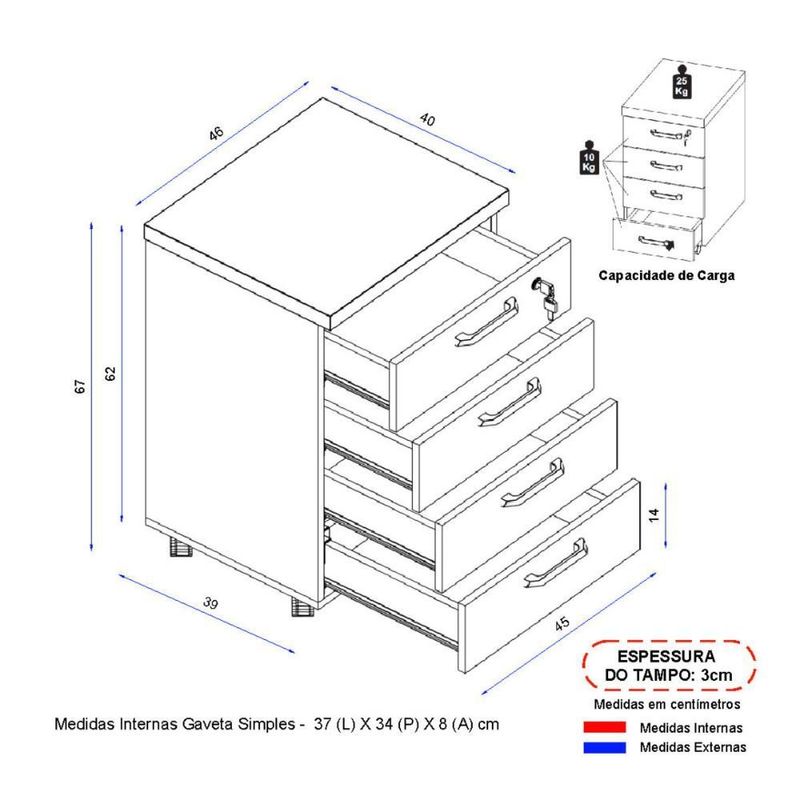 46

40

67

62

14

39

45

25 Kg

10 Kg

Capacidade de Carga

ESPESSURA DO TAMPO: 3cm

Medidas em centímetros

Medidas Internas

Medidas Externas

Medidas Internas Gaveta Simples - 37 (L) X 34 (P) X 8 (A) cm