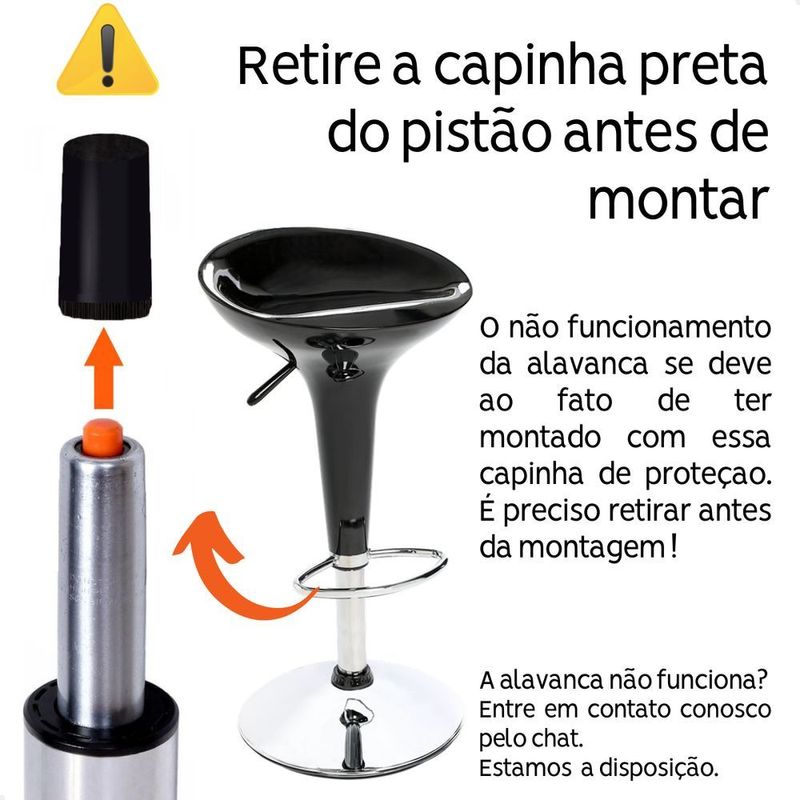 Retire a capinha preta do pistão antes de montar

O não funcionamento da alavanca se deve ao fato de ter montado com essa capinha de proteçao. É preciso retirar antes da montagem!

A alavanca não funciona? Entre em contato conosco pelo chat. Estamos a disposição.