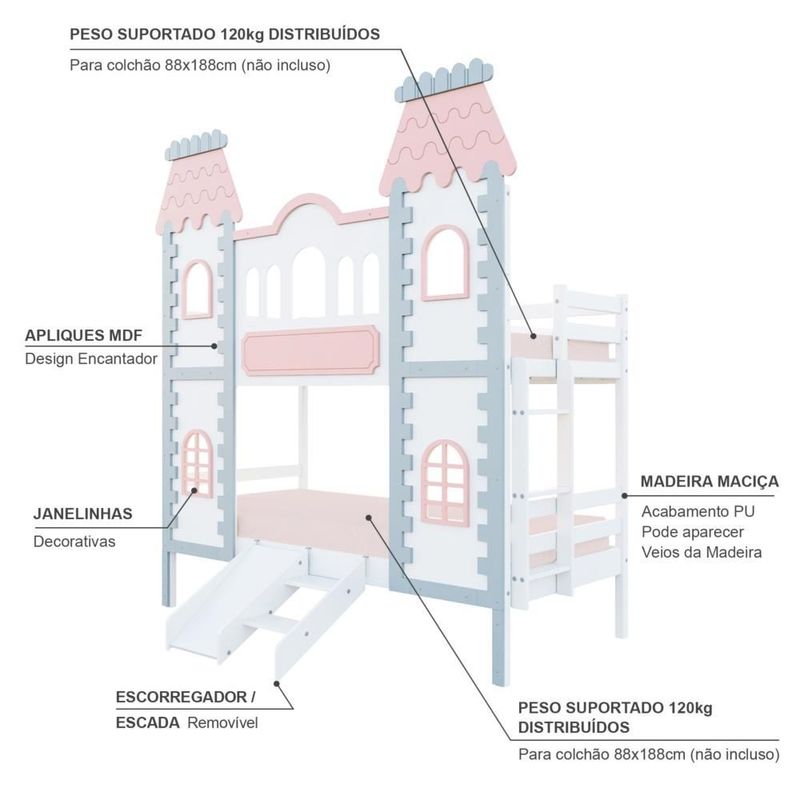 PESO SUPORTADO 120kg DISTRIBUÍDOS
Para colchão 88x188cm (não incluso)

APLIQUES MDF
Design Encantador

JANELINHAS
Decorativas

MADEIRA MACIÇA
Acabamento PU
Pode aparecer
Veios da Madeira

ESCORREGADOR /
ESCADA Removível

PESO SUPORTADO 120kg
DISTRIBUÍDOS
Para colchão 88x188cm (não incluso)