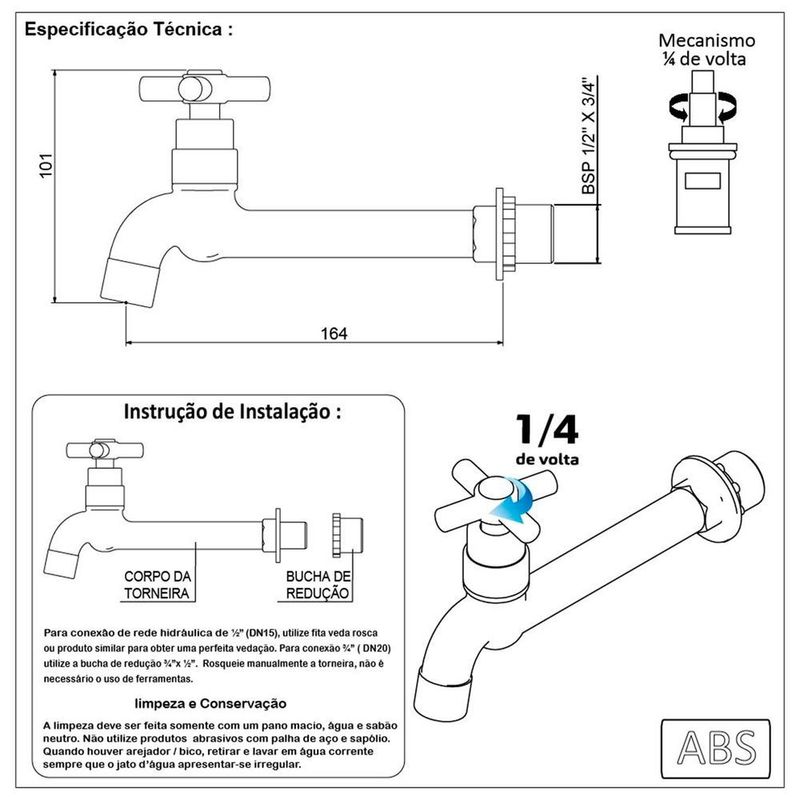 Especificação Técnica :

Mecanismo ¼ de volta

101

BSP 1/2" X 3/4"

164

Instrução de Instalação :

CORPO DA TORNEIRA

BUCHA DE REDUÇÃO

Para conexão de rede hidráulica de ½" (DN15), utilize fita veda rosca ou produto similar para obter uma perfeita vedação. Para conexão ¾" ( DN20) utilize a bucha de redução ¾"x ½". Rosqueie manualmente a torneira, não é necessário o uso de ferramentas.

limpeza e Conservação

A limpeza deve ser feita somente com um pano macio, água e sabão neutro. Não utilize produtos abrasivos com palha de aço e sapólio. Quando houver arejador / bico, retirar e lavar em água corrente sempre que o jato d'água apresentar-se irregular.

1/4
de volta

ABS