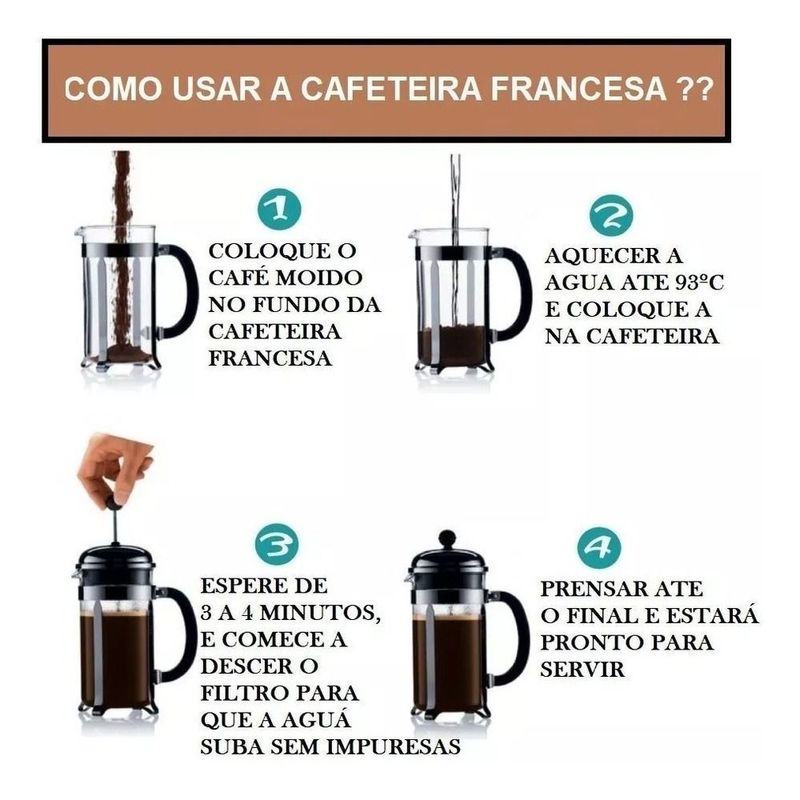 COMO USAR A CAFETEIRA FRANCESA ??

1

COLOQUE O CAFÉ MOIDO NO FUNDO DA CAFETEIRA FRANCESA

2

AQUECER A AGUA ATE 93ºC E COLOQUE A NA CAFETEIRA

3

ESPERE DE 3 A 4 MINUTOS, E COMECE A DESCER O FILTRO PARA QUE A AGUÁ SUBA SEM IMPURESAS

4

PRENSAR ATE O FINAL E ESTARÁ PRONTO PARA SERVIR