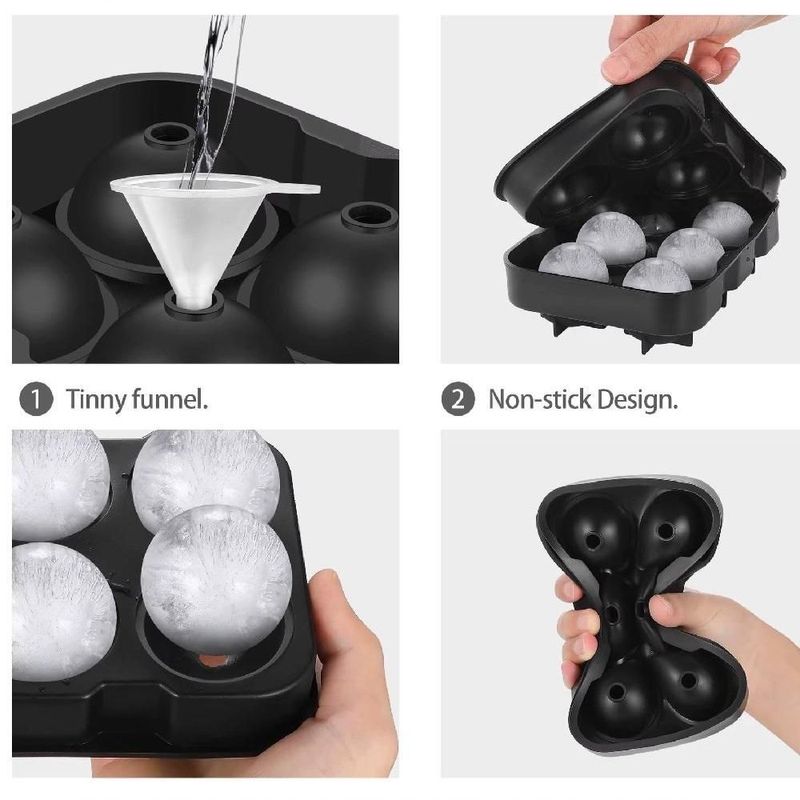 1 Tinny funnel.

2 Non-stick Design.