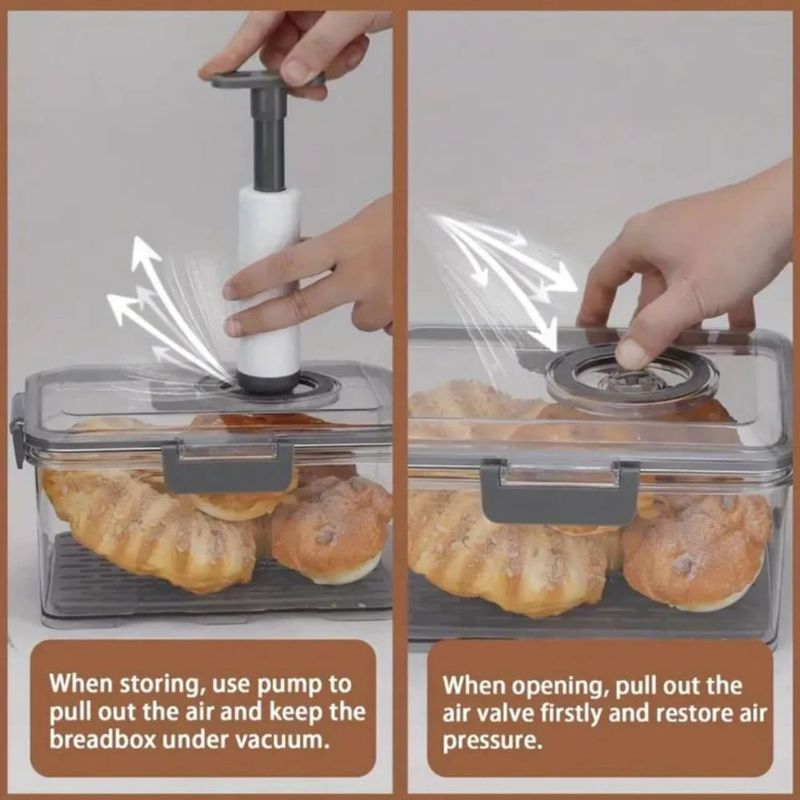 When storing, use pump to pull out the air and keep the breadbox under vacuum.

When opening, pull out the air valve firstly and restore air pressure.