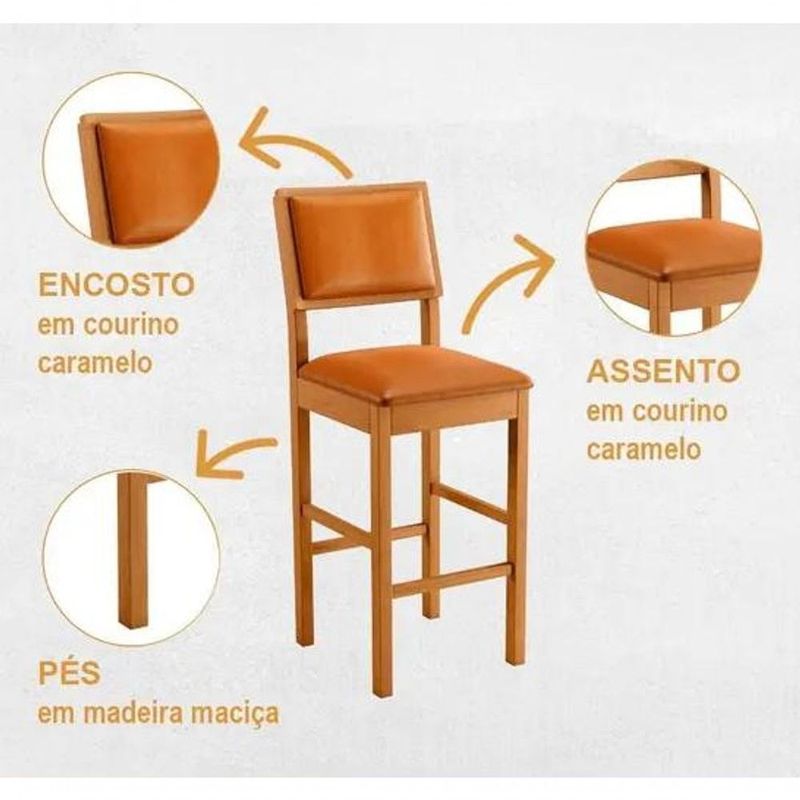 ENCOSTO
em courino caramelo

ASSENTO
em courino caramelo

PÉS
em madeira maciça