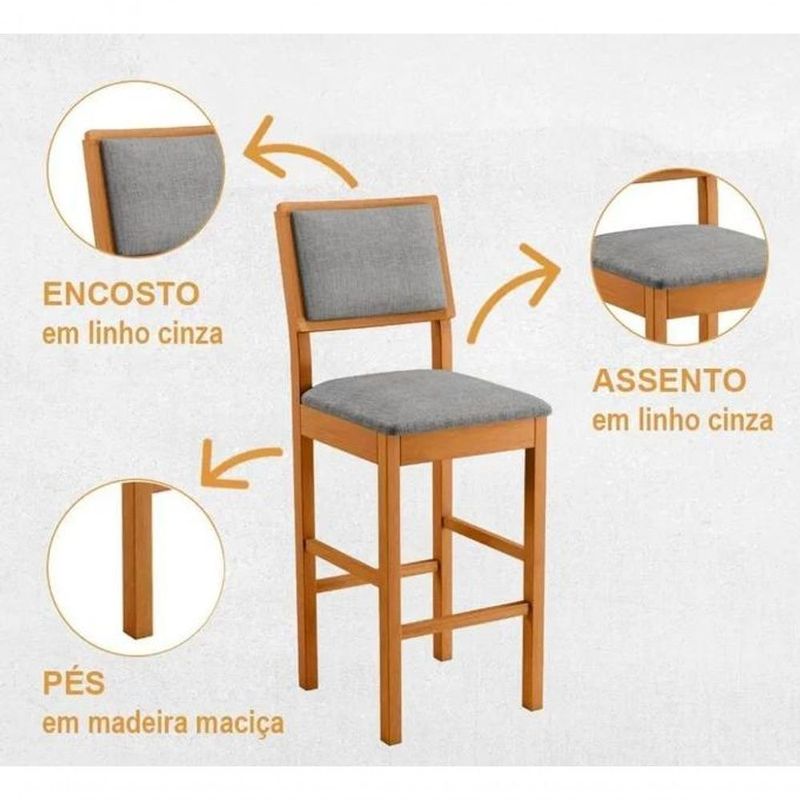 ENCOSTO
em linho cinza

ASSENTO
em linho cinza

PÉS
em madeira maciça