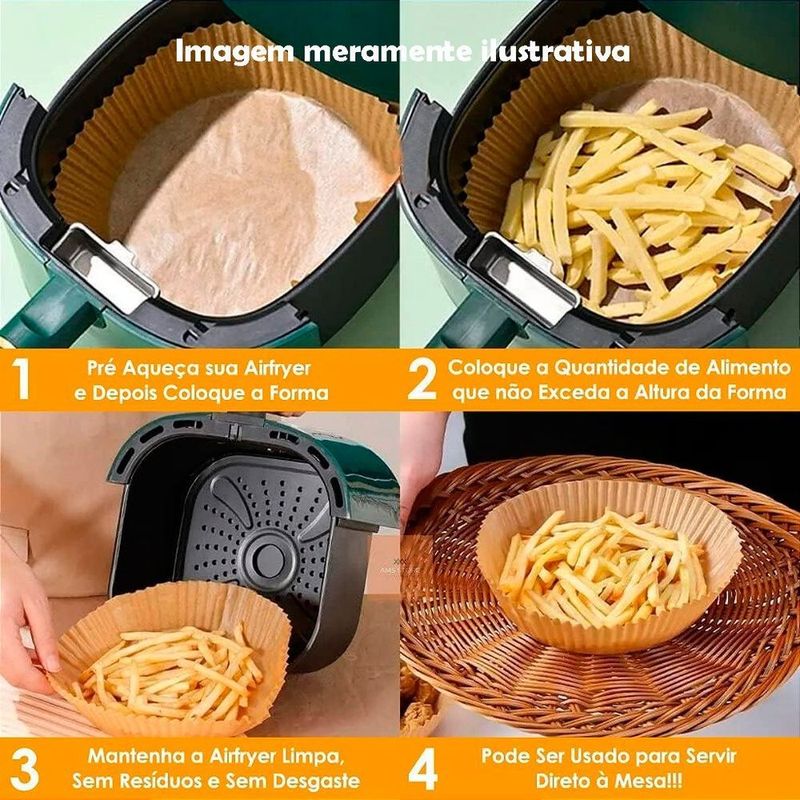 Imagem meramente ilustrativa

1 Pré Aqueça sua Airfryer e Depois Coloque a Forma

2 Coloque a Quantidade de Alimento que não Exceda a Altura da Forma

3 Mantenha a Airfryer Limpa, Sem Resíduos e Sem Desgaste

4 Pode Ser Usado para Servir Direto à Mesa!!!