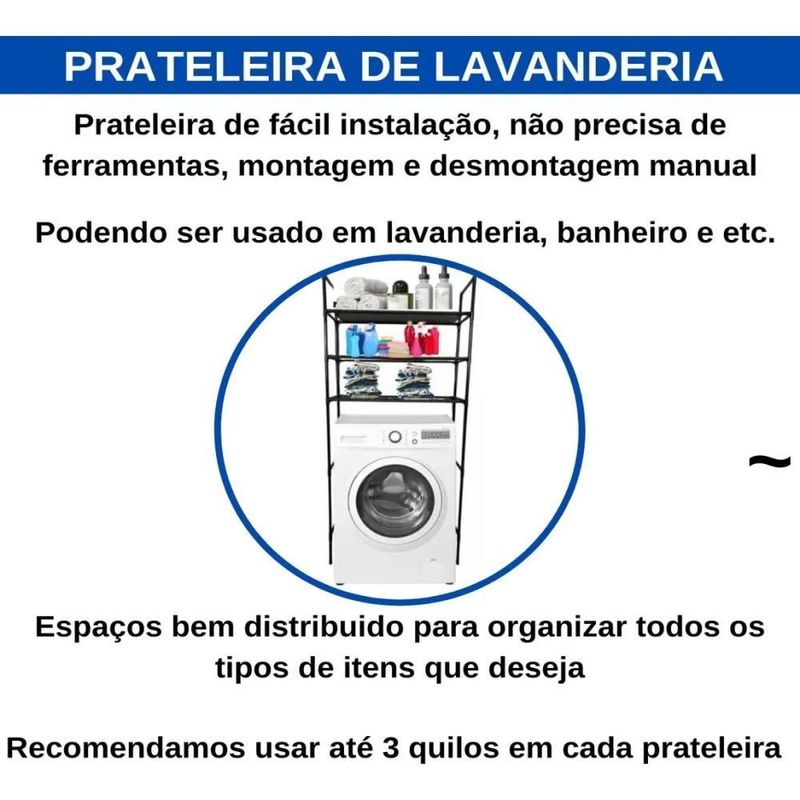 PRATELEIRA DE LAVANDERIA

Prateleira de fácil instalação, não precisa de ferramentas, montagem e desmontagem manual

Podendo ser usado em lavanderia, banheiro e etc.

~

Espaços bem distribuido para organizar todos os tipos de itens que deseja

Recomendamos usar até 3 quilos em cada prateleira