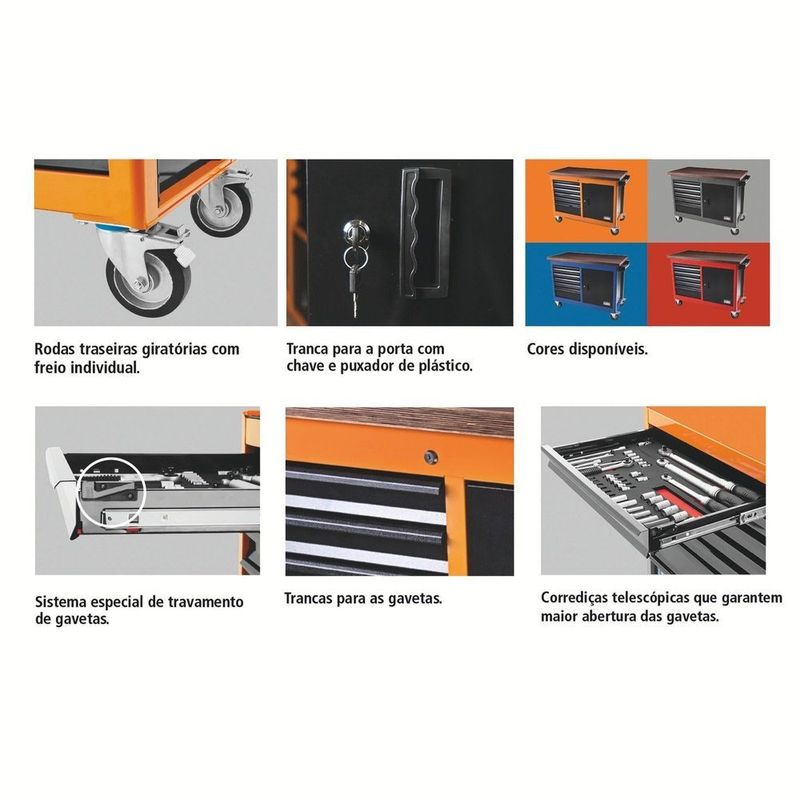 Rodas traseiras giratórias com freio individual.

Tranca para a porta com chave e puxador de plástico.

Cores disponíveis.

Sistema especial de travamento de gavetas.

Trancas para as gavetas.

Corrediças telescópicas que garantem maior abertura das gavetas.