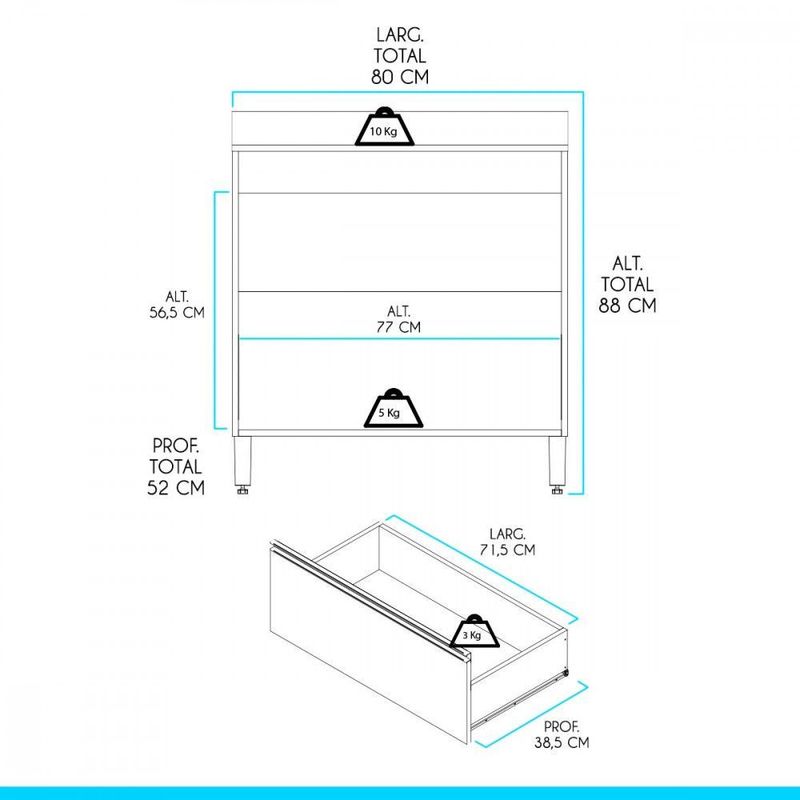 LARG.
TOTAL
80 CM

10 Kg

ALT.
56,5 CM

ALT.
77 CM

ALT.
TOTAL
88 CM

5 Kg

PROF.
TOTAL
52 CM

LARG.
71,5 CM

3 Kg

PROF.
38,5 CM