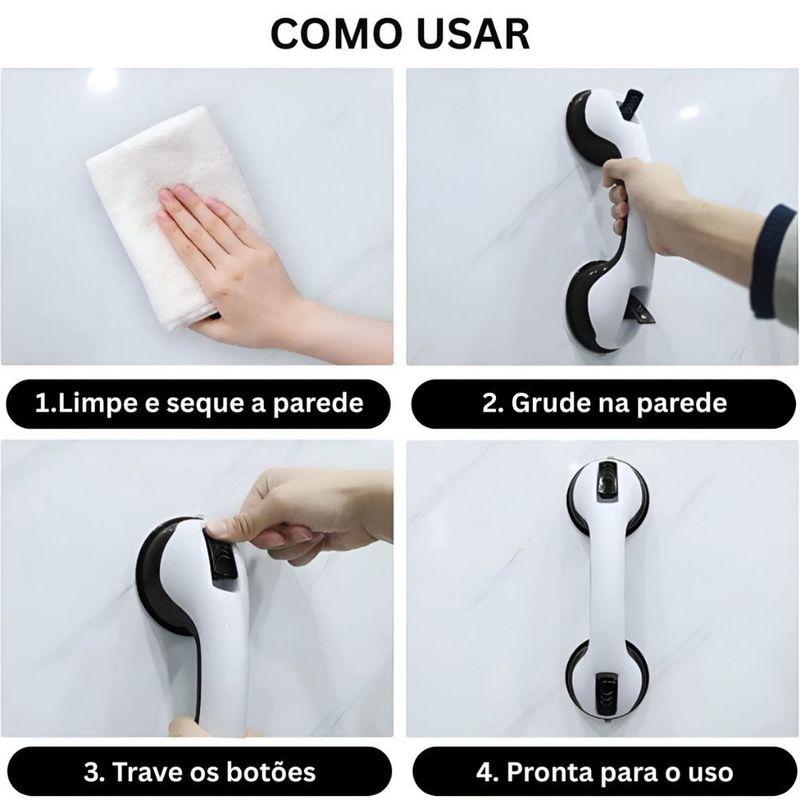 COMO USAR

1.Limpe e seque a parede

2. Grude na parede

3. Trave os botões

4. Pronta para o uso