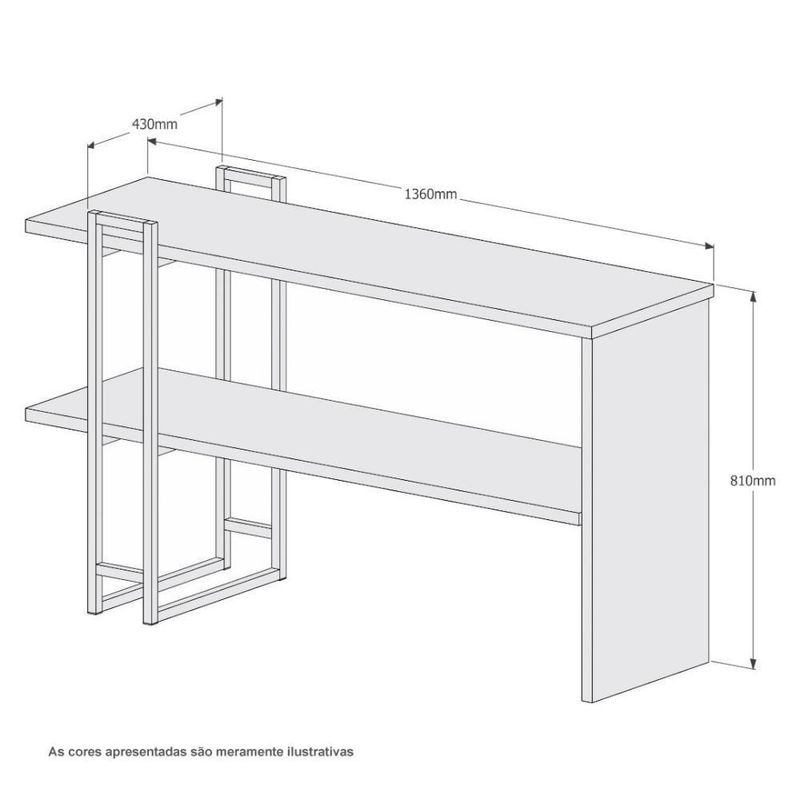 430mm

1360mm

810mm

As cores apresentadas são meramente ilustrativas