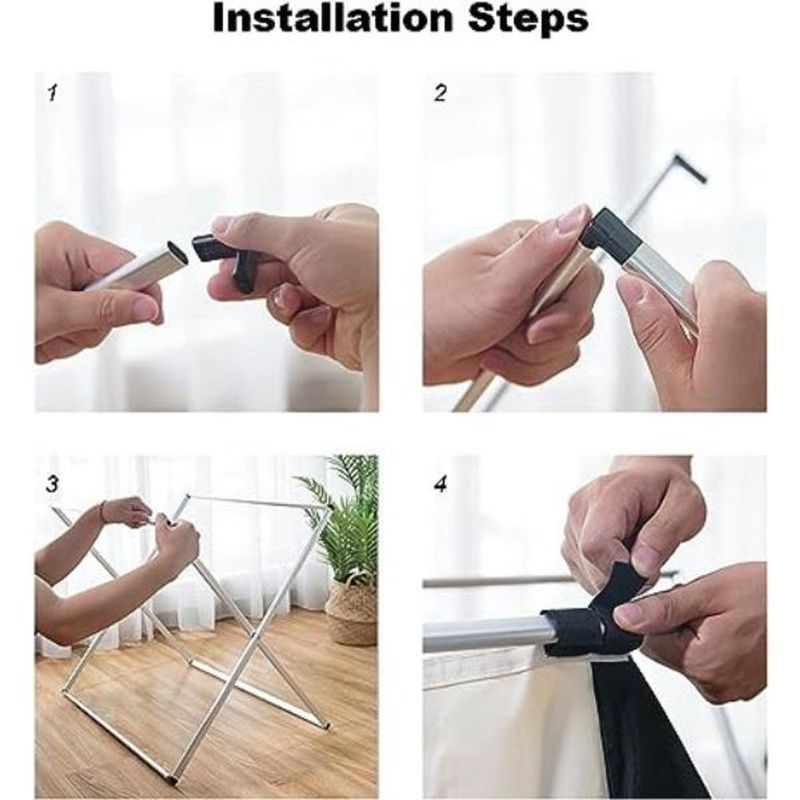 Installation Steps

1

2

3

4