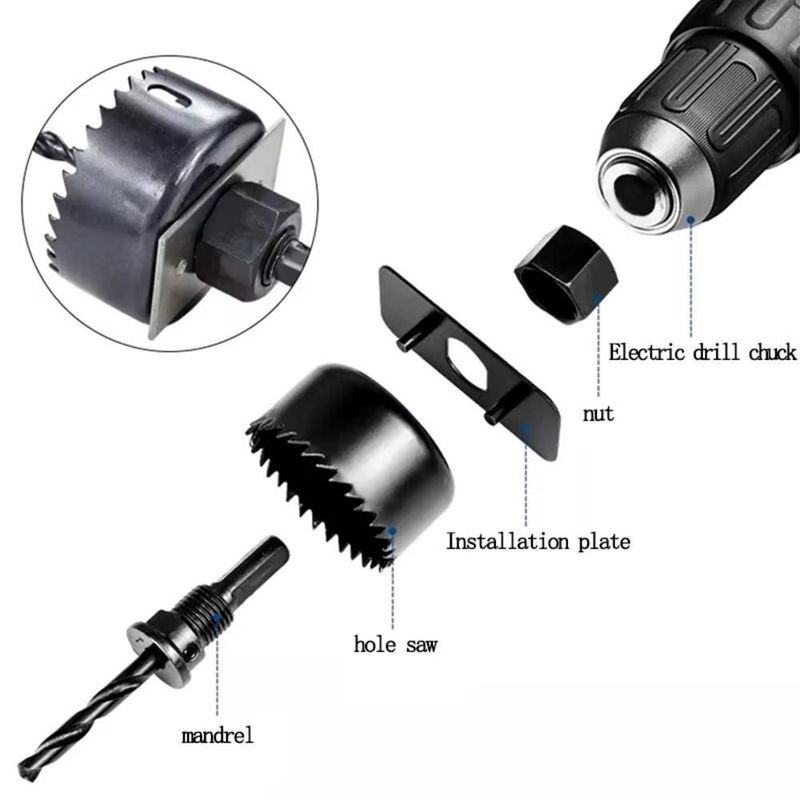 Electric drill chuck

nut

Installation plate

hole saw

mandrel