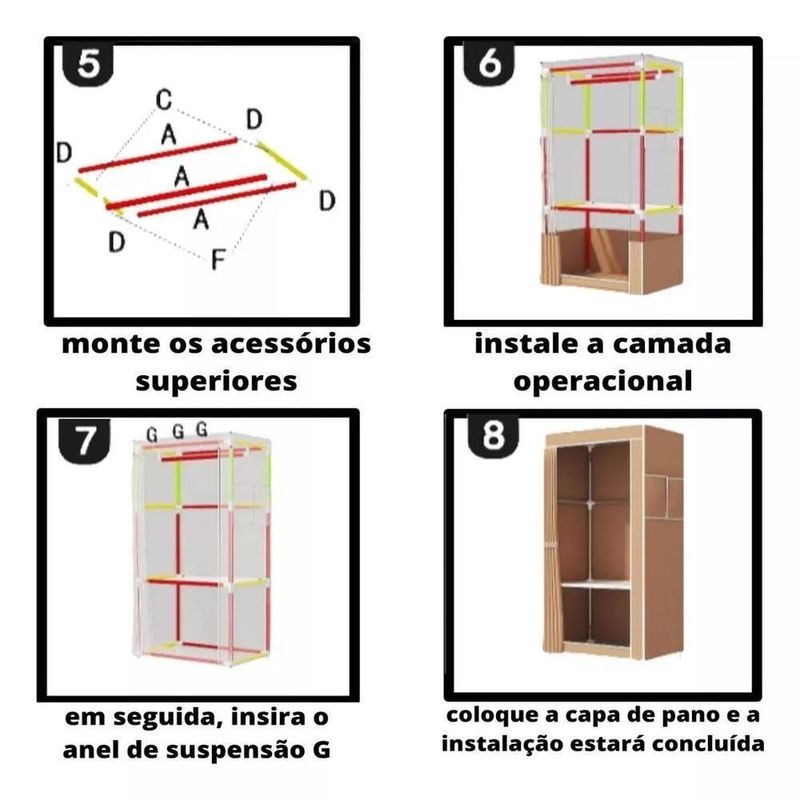 5

C
D
A
D
A
D
A
D
F

monte os acessórios superiores

6

instale a camada operacional

7

G G G

em seguida, insira o anel de suspensão G

8

coloque a capa de pano e a instalação estará concluída