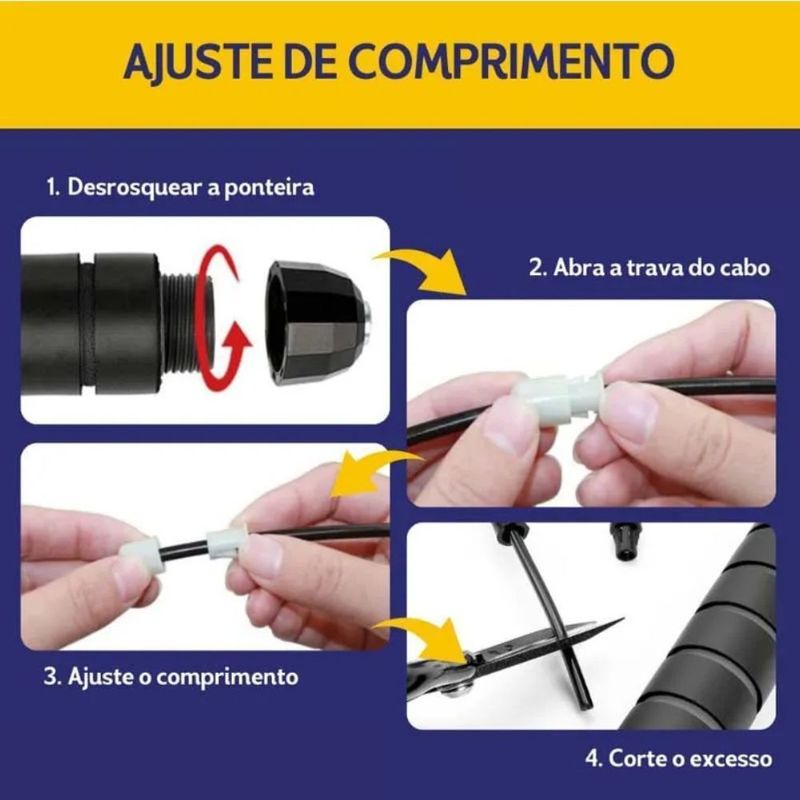 AJUSTE DE COMPRIMENTO

1. Desrosquear a ponteira

2. Abra a trava do cabo

3. Ajuste o comprimento

4. Corte o excesso