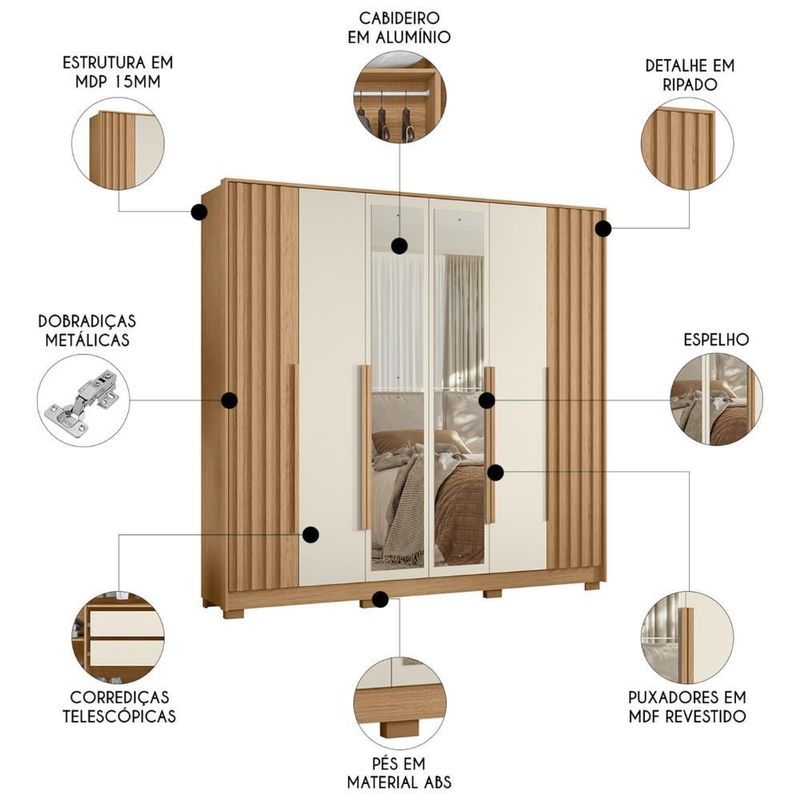 CABIDEIRO
EM ALUMÍNIO

ESTRUTURA EM
MDP 15MM

DETALHE EM
RIPADO

DOBRADIÇAS
METÁLICAS

ESPELHO

CORREDIÇAS
TELESCÓPICAS

PUXADORES EM
MDF REVESTIDO

PÉS EM
MATERIAL ABS