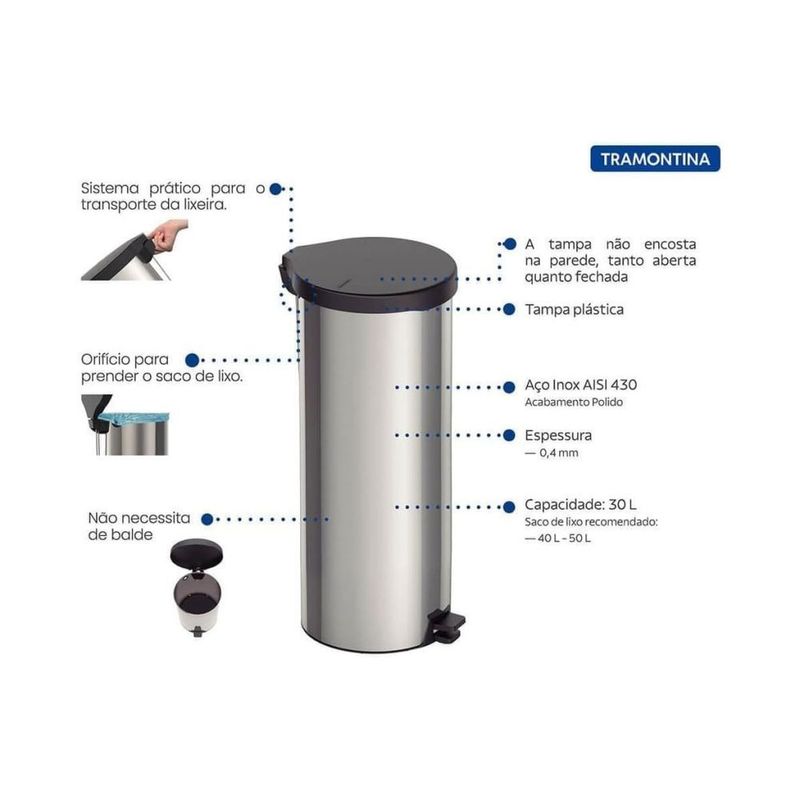 TRAMONTINA

Sistema prático para o transporte da lixeira.

Orifício para prender o saco de lixo.

Não necessita de balde

A tampa não encosta na parede, tanto aberta quanto fechada

Tampa plástica

Aço Inox AISI 430
Acabamento Polido

Espessura
— 0,4 mm

Capacidade: 30 L
Saco de lixo recomendado:
— 40 L - 50 L