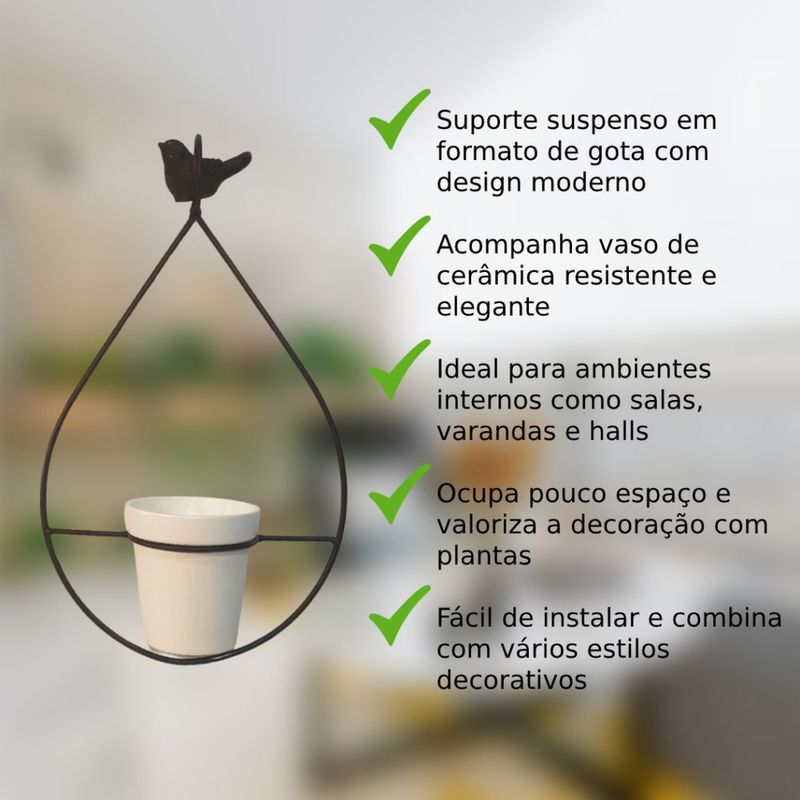 Suporte suspenso em formato de gota com design moderno

Acompanha vaso de cerâmica resistente e elegante

Ideal para ambientes internos como salas, varandas e halls

Ocupa pouco espaço e valoriza a decoração com plantas

Fácil de instalar e combina com vários estilos decorativos