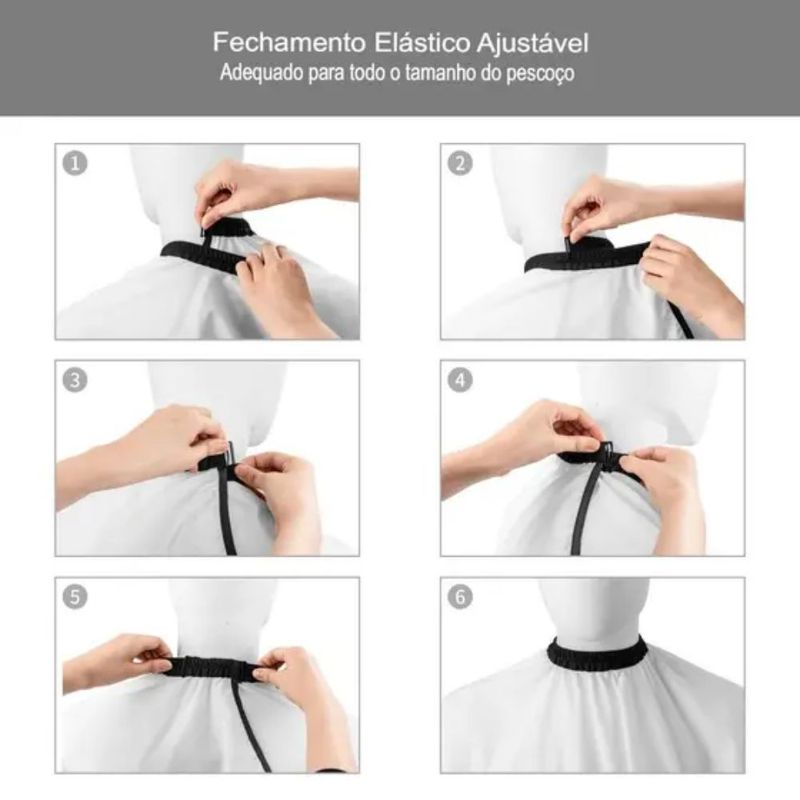 Fechamento Elástico Ajustável
Adequado para todo o tamanho do pescoço

1

2

3

4

5

6