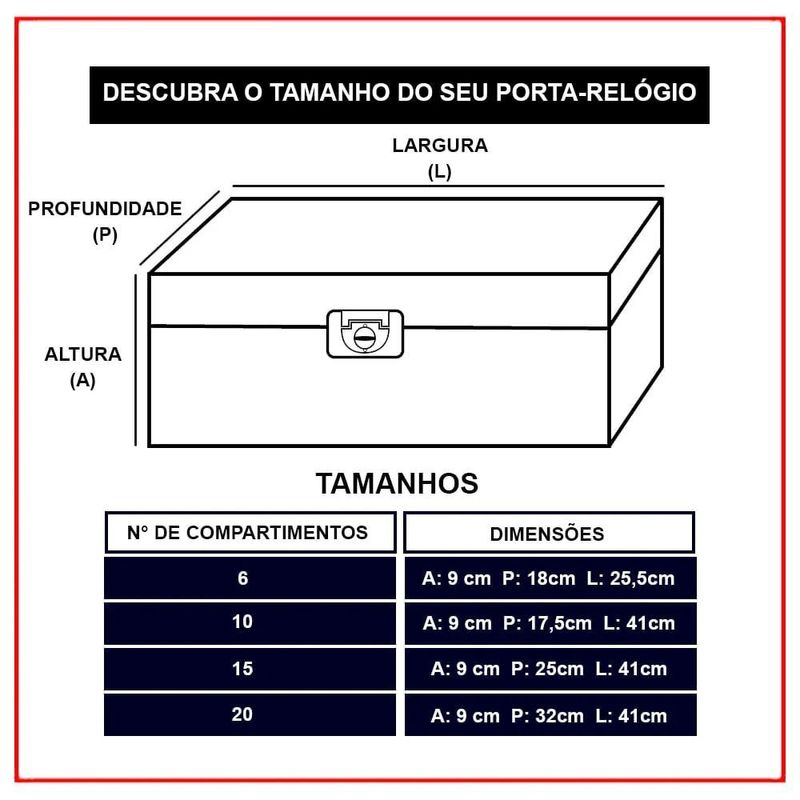 DESCUBRA O TAMANHO DO SEU PORTA-RELÓGIO

LARGURA
(L)

PROFUNDIDADE
(P)

ALTURA
(A)

TAMANHOS

| N° DE COMPARTIMENTOS | DIMENSÕES |
|---|---|
| 6 | A: 9 cm P: 18cm L: 25,5cm |
| 10 | A: 9 cm P: 17,5cm L: 41cm |
| 15 | A: 9 cm P: 25cm L: 41cm |
| 20 | A: 9 cm P: 32cm L: 41cm |