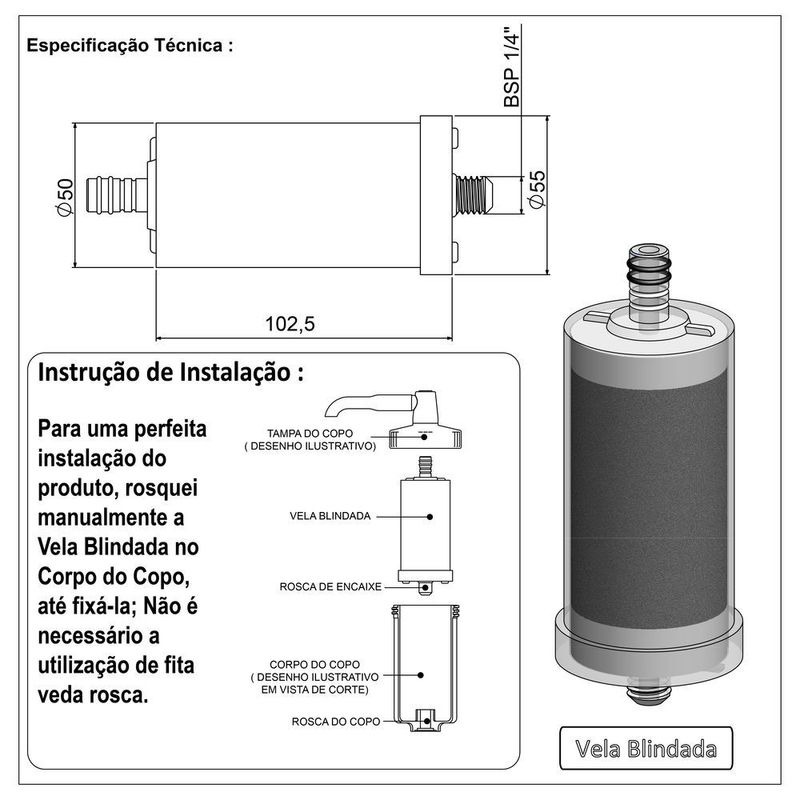 Especificação Técnica :

BSP 1/4"

$\varnothing 50$

$\varnothing 55$

102,5

Instrução de Instalação :

Para uma perfeita instalação do produto, rosquei manualmente a Vela Blindada no Corpo do Copo, até fixá-la; Não é necessário a utilização de fita veda rosca.

TAMPA DO COPO ( DESENHO ILUSTRATIVO)

VELA BLINDADA

ROSCA DE ENCAIXE

CORPO DO COPO ( DESENHO ILUSTRATIVO EM VISTA DE CORTE)

ROSCA DO COPO

Vela Blindada