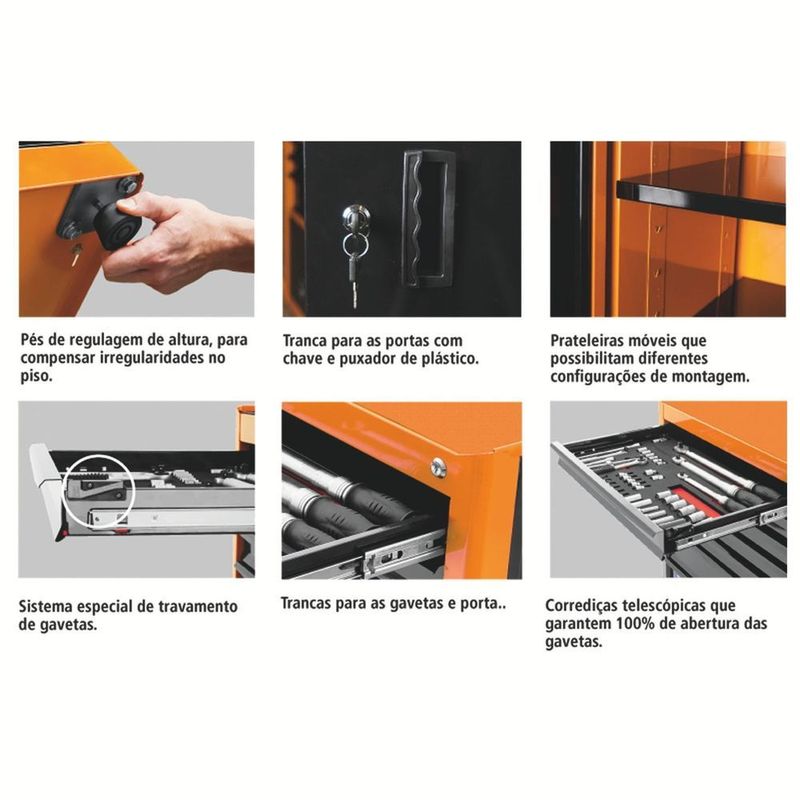 Pés de regulagem de altura, para compensar irregularidades no piso.

Tranca para as portas com chave e puxador de plástico.

Prateleiras móveis que possibilitam diferentes configurações de montagem.

Sistema especial de travamento de gavetas.

Trancas para as gavetas e porta..

Corrediças telescópicas que garantem 100% de abertura das gavetas.