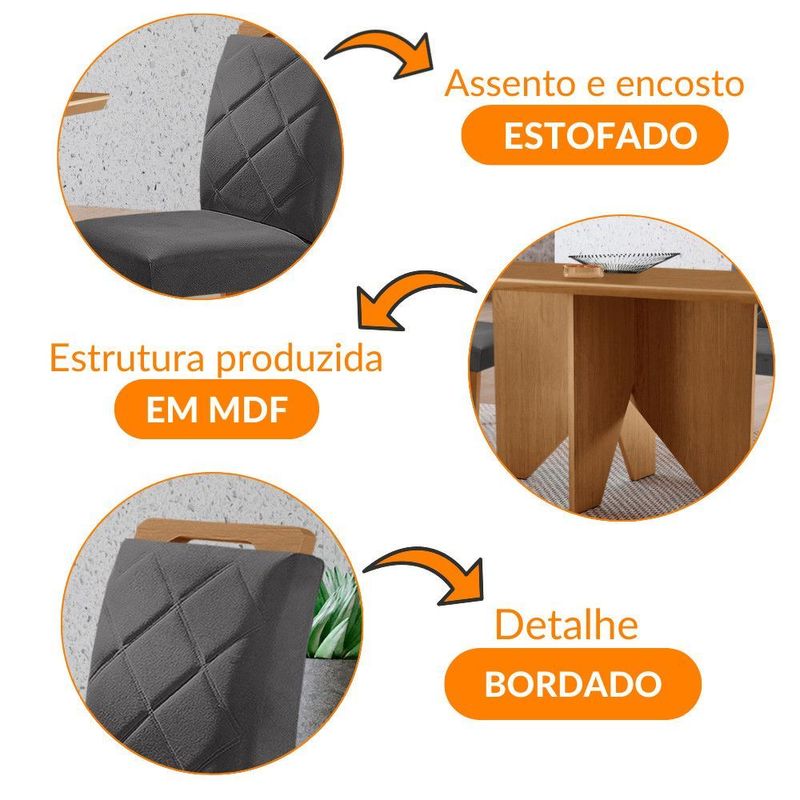 Assento e encosto
ESTOFADO

Estrutura produzida
EM MDF

Detalhe
BORDADO