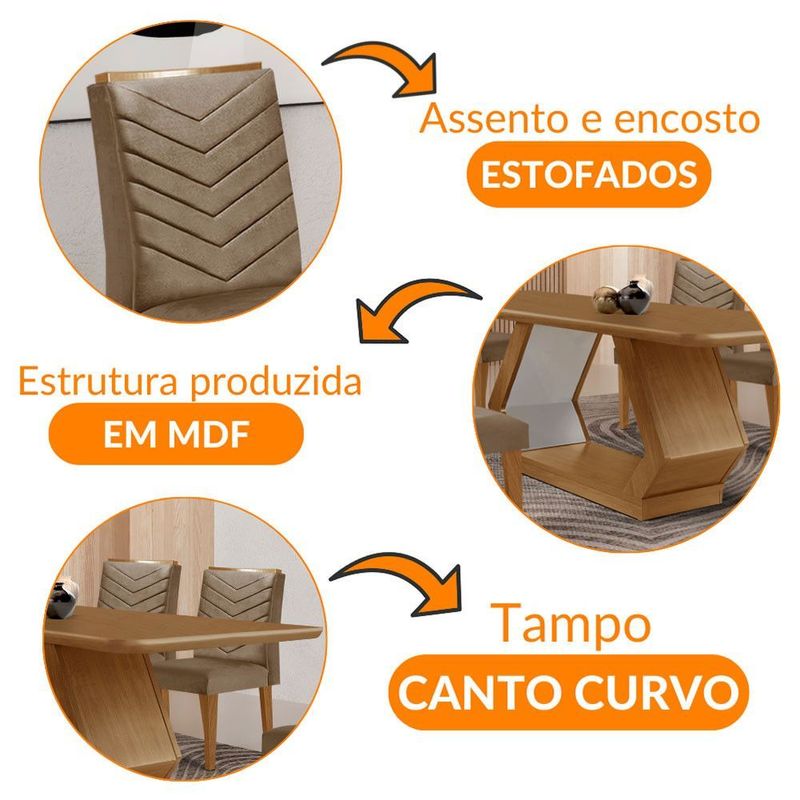 Assento e encosto
ESTOFADOS

Estrutura produzida
EM MDF

Tampo
CANTO CURVO