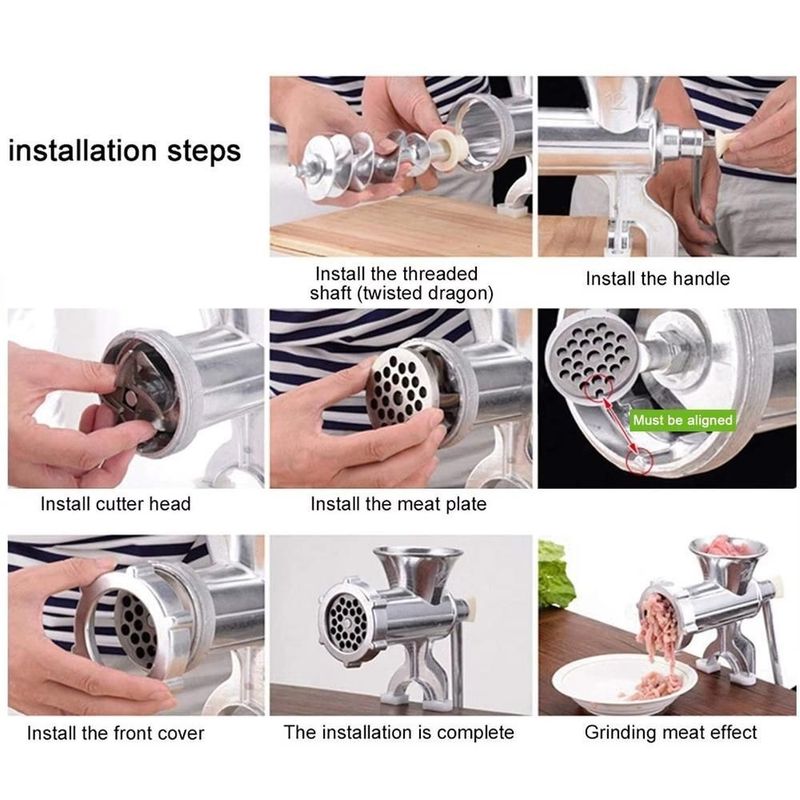 installation steps

Install the threaded shaft (twisted dragon)

Install the handle

Install cutter head

Install the meat plate

Must be aligned

Install the front cover

The installation is complete

Grinding meat effect