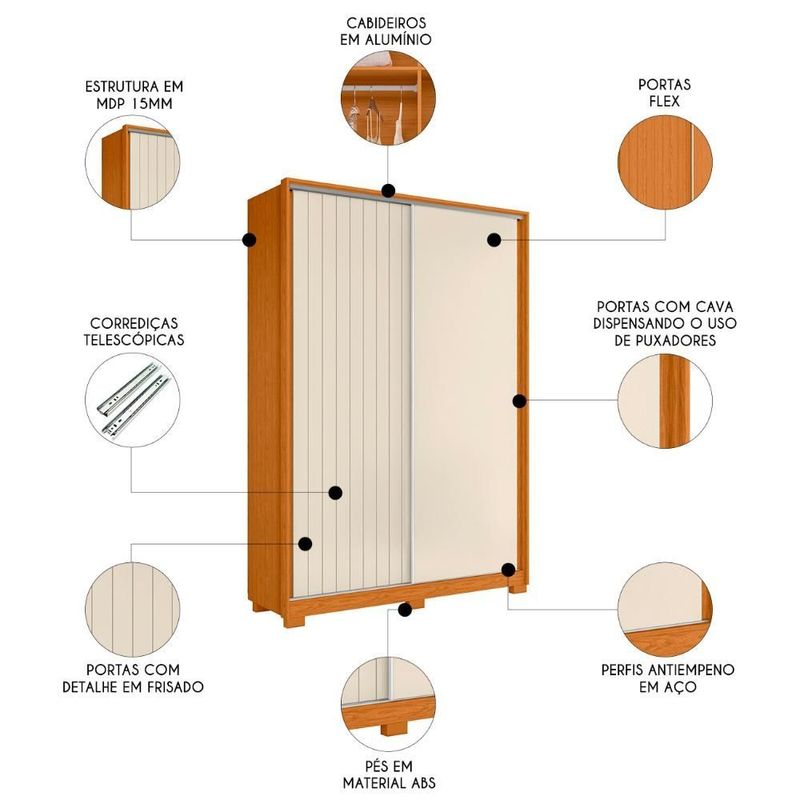 CABIDEIROS
EM ALUMÍNIO

ESTRUTURA EM
MDP 15MM

PORTAS
FLEX

CORREDIÇAS
TELESCÓPICAS

PORTAS COM CAVA
DISPENSANDO O USO
DE PUXADORES

PORTAS COM
DETALHE EM FRISADO

PERFIS ANTIEMPENO
EM AÇO

PÉS EM
MATERIAL ABS