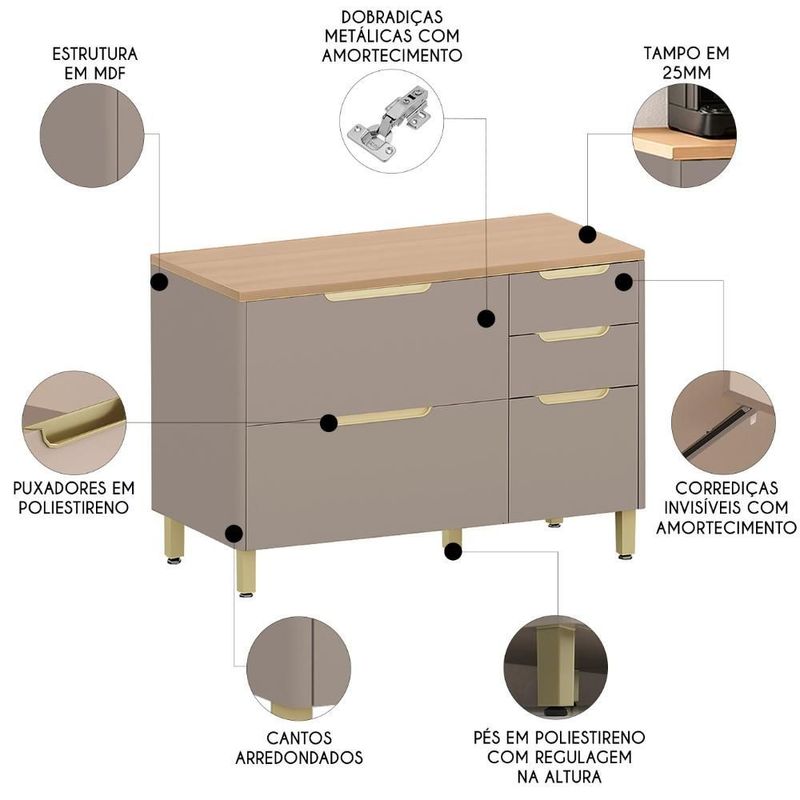 ESTRUTURA EM MDF

DOBRADIÇAS METÁLICAS COM AMORTECIMENTO

TAMPO EM 25MM

PUXADORES EM POLIESTIRENO

CORREDIÇAS INVISÍVEIS COM AMORTECIMENTO

CANTOS ARREDONDADOS

PÉS EM POLIESTIRENO COM REGULAGEM NA ALTURA